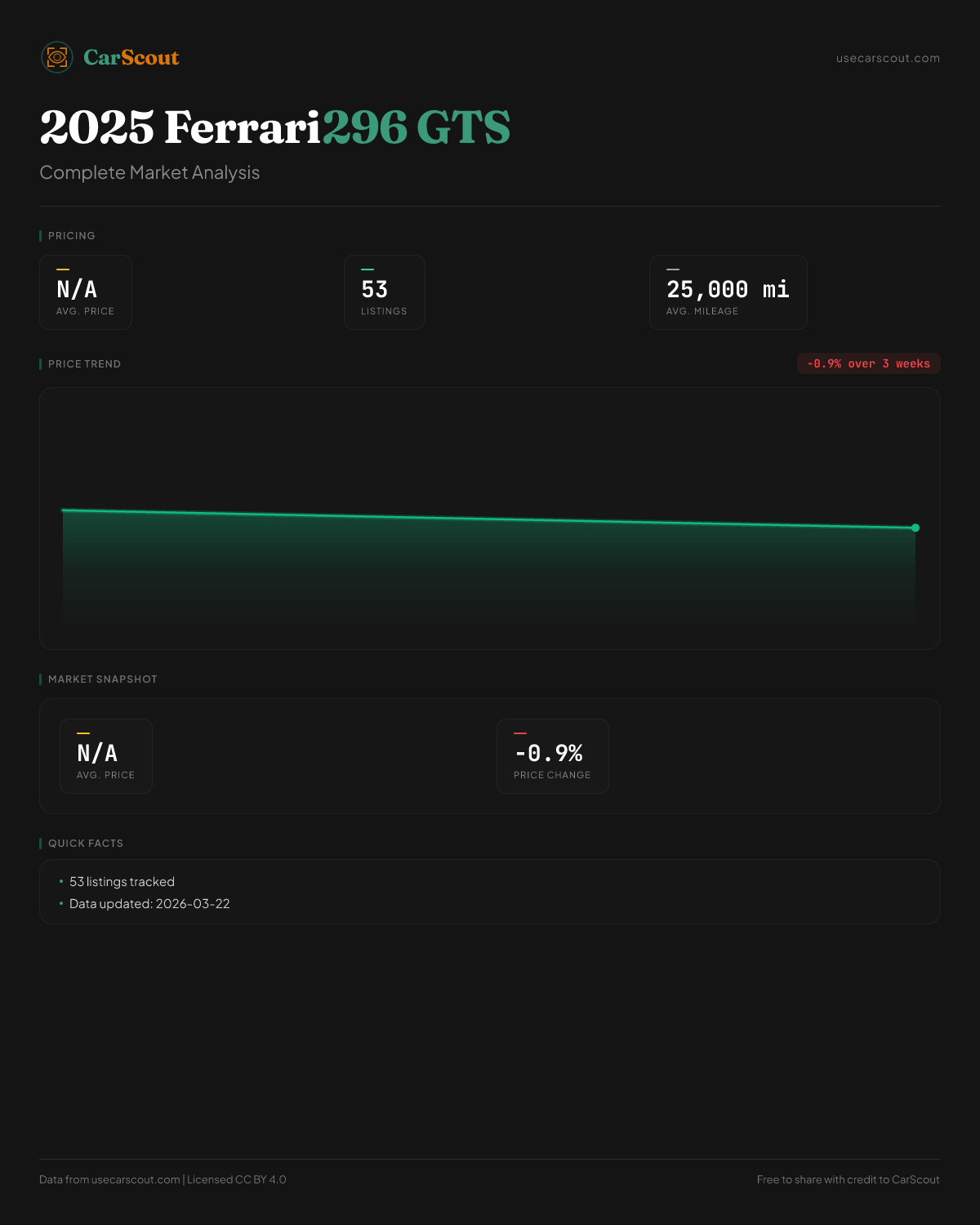 CarScout

usecarscout.com

2025 Ferrari296 GTS

Complete Market Analysis

PRICING

N/A
AVG. PRICE

53
LISTINGS

25,000 mi
AVG. MILEAGE

PRICE TREND

-0.9% over 3 weeks

MARKET SNAPSHOT

N/A
AVG. PRICE

-0.9%
PRICE CHANGE

QUICK FACTS

• 53 listings tracked
• Data updated: 2026-03-22

Data from usecarscout.com | Licensed CC BY 4.0

Free to share with credit to CarScout