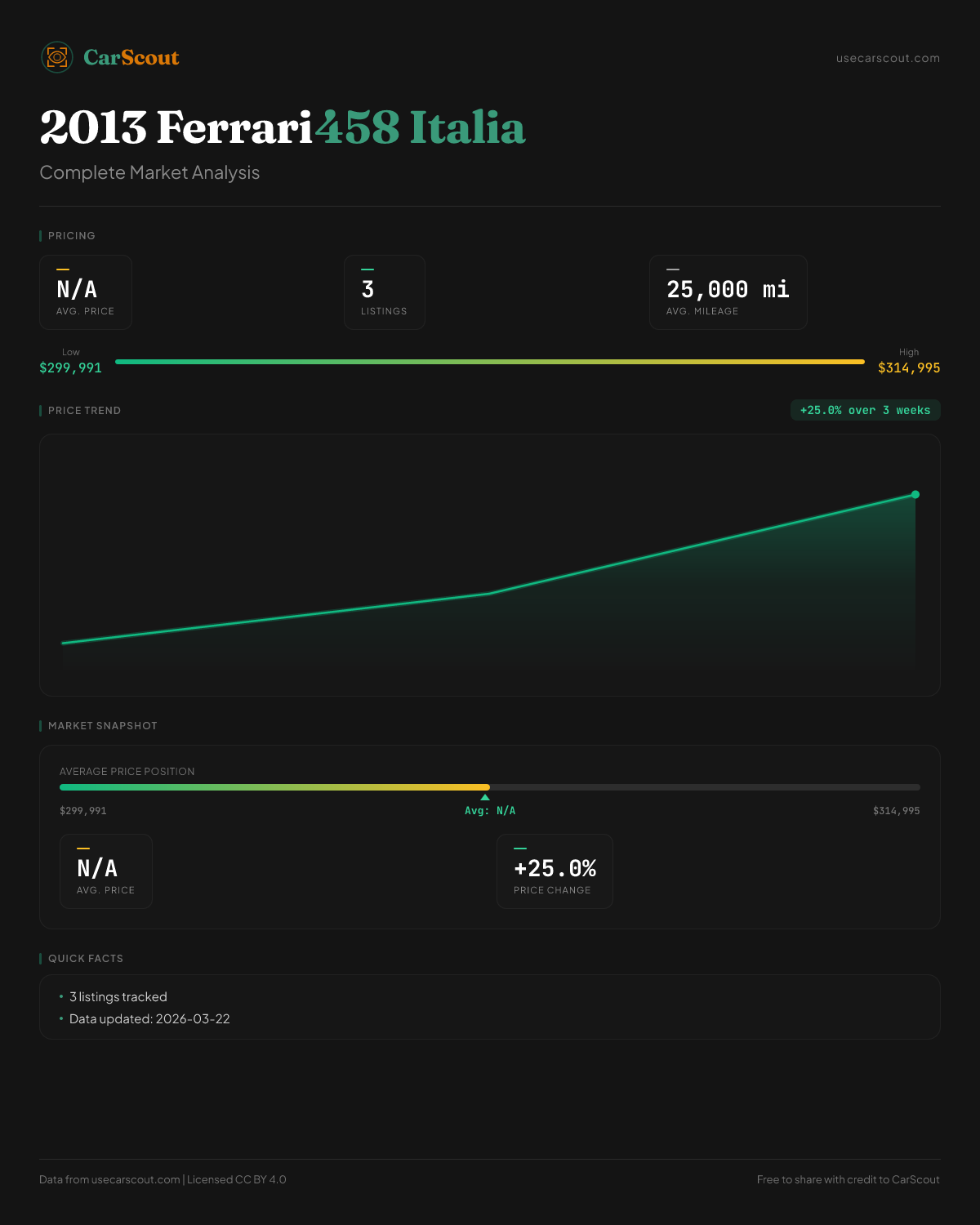 CarScout

usecarscout.com

2013 Ferrari 458 Italia

Complete Market Analysis

PRICING

N/A
AVG. PRICE

3
LISTINGS

25,000 mi
AVG. MILEAGE

Low
$299,991

High
$314,995

PRICE TREND

+25.0% over 3 weeks

MARKET SNAPSHOT

AVERAGE PRICE POSITION

$299,991

Avg: N/A

$314,995

N/A
AVG. PRICE

+25.0%
PRICE CHANGE

QUICK FACTS

• 3 listings tracked
• Data updated: 2026-03-22

Data from usecarscout.com | Licensed CC BY 4.0

Free to share with credit to CarScout