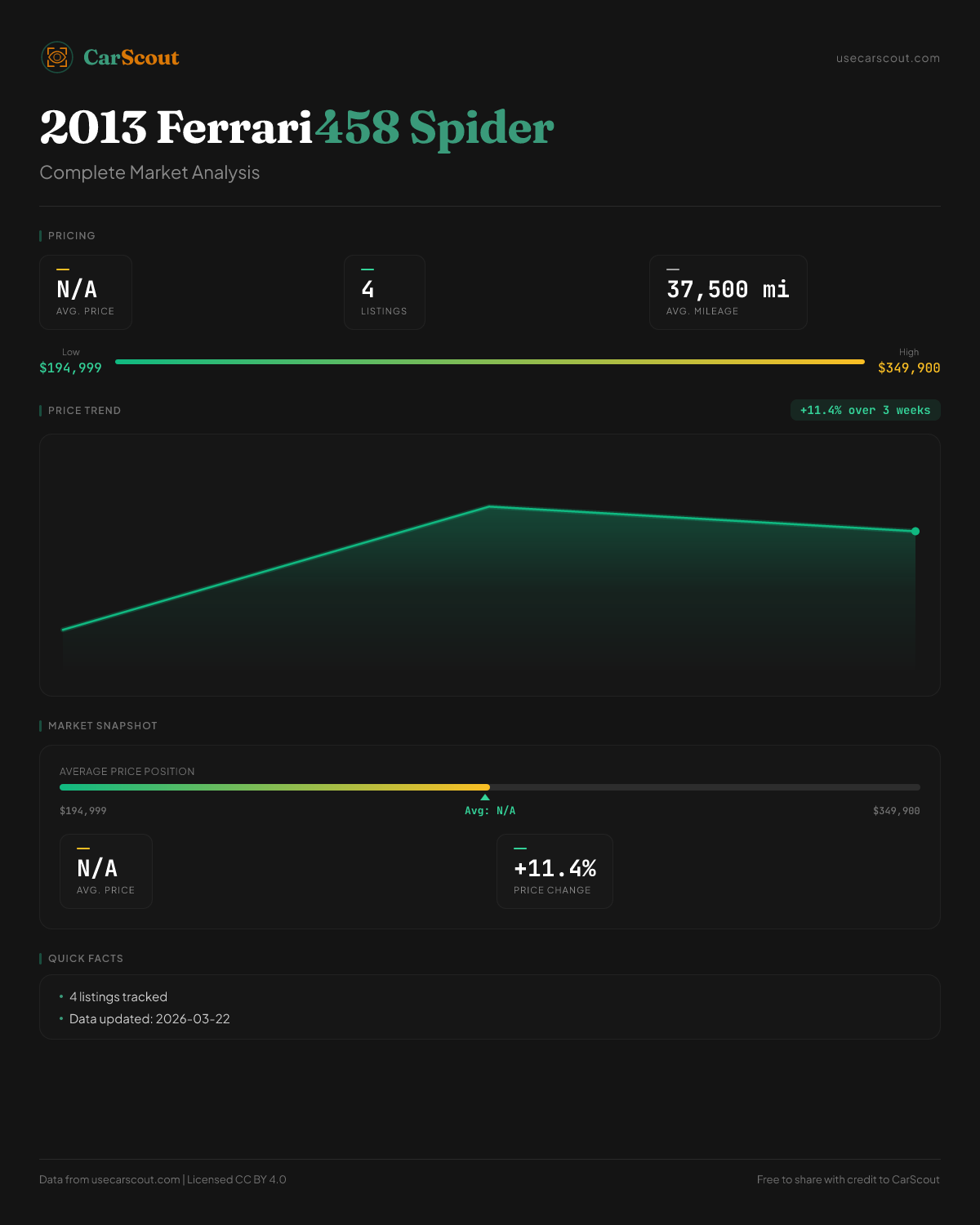 CarScout

usecarscout.com

2013 Ferrari 458 Spider

Complete Market Analysis

PRICING

N/A
AVG. PRICE

4
LISTINGS

37,500 mi
AVG. MILEAGE

Low
$194,999

High
$349,900

PRICE TREND

+11.4% over 3 weeks

MARKET SNAPSHOT

AVERAGE PRICE POSITION

$194,999

Avg: N/A

$349,900

N/A
AVG. PRICE

+11.4%
PRICE CHANGE

QUICK FACTS

• 4 listings tracked
• Data updated: 2026-03-22

Data from usecarscout.com | Licensed CC BY 4.0

Free to share with credit to CarScout