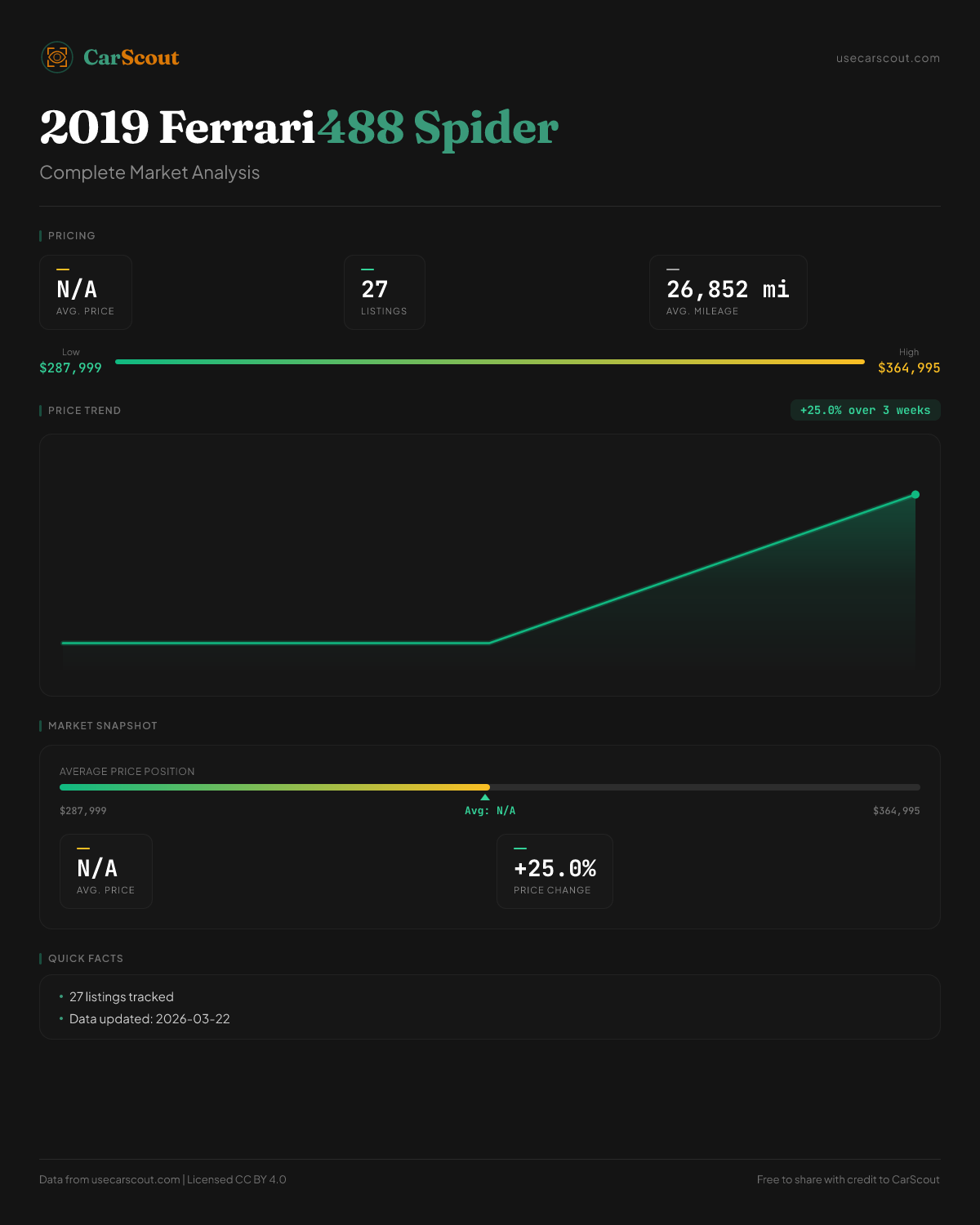 CarScout

usecarscout.com

2019 Ferrari 488 Spider

Complete Market Analysis

PRICING

N/A
AVG. PRICE

27
LISTINGS

26,852 mi
AVG. MILEAGE

Low
$287,999

High
$364,995

PRICE TREND

+25.0% over 3 weeks

MARKET SNAPSHOT

AVERAGE PRICE POSITION

$287,999

Avg: N/A

$364,995

N/A
AVG. PRICE

+25.0%
PRICE CHANGE

QUICK FACTS

• 27 listings tracked
• Data updated: 2026-03-22

Data from usecarscout.com | Licensed CC BY 4.0

Free to share with credit to CarScout