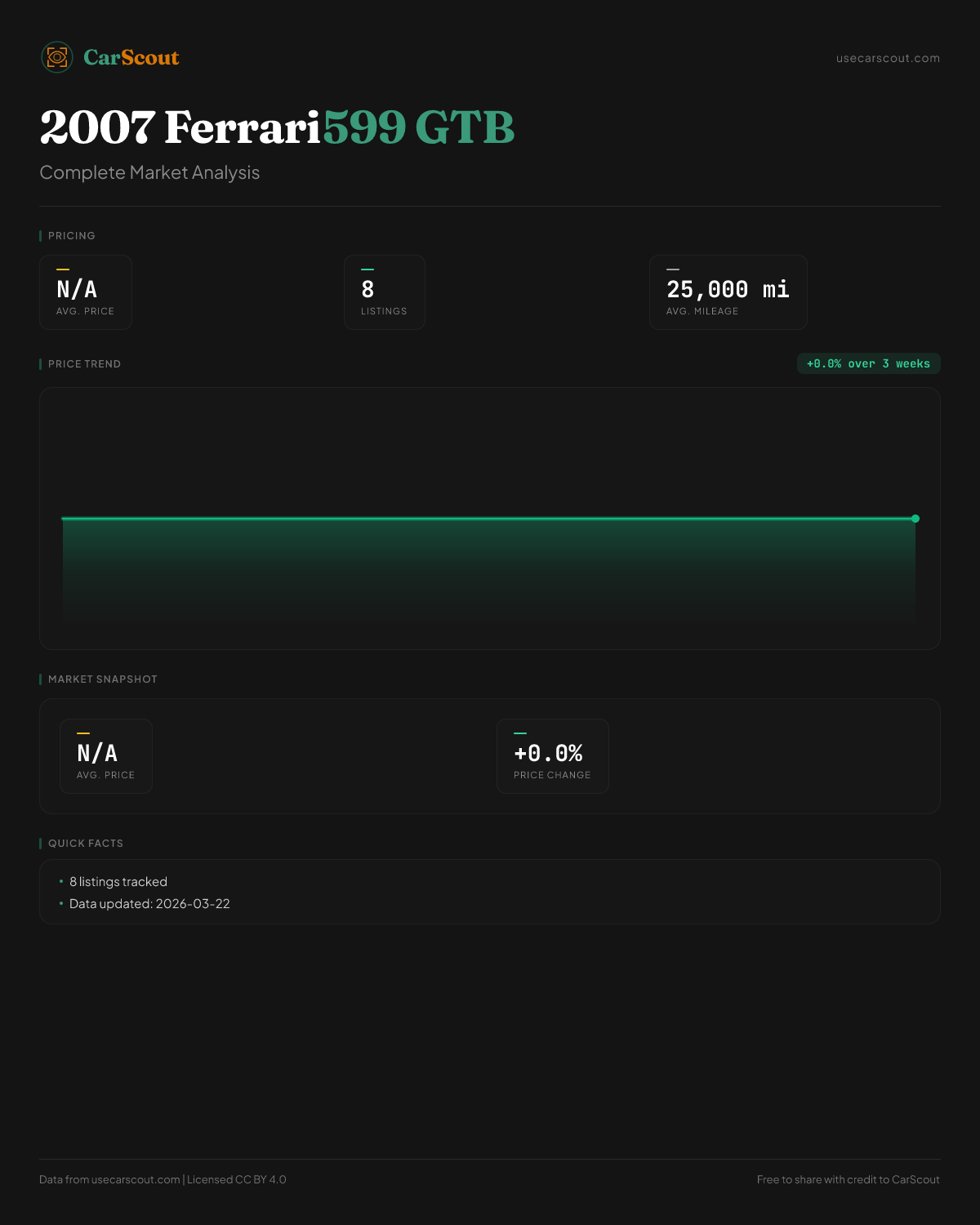 CarScout

usecarscout.com

2007 Ferrari599 GTB

Complete Market Analysis

PRICING

N/A
AVG. PRICE

8
LISTINGS

25,000 mi
AVG. MILEAGE

PRICE TREND

+0.0% over 3 weeks

MARKET SNAPSHOT

N/A
AVG. PRICE

+0.0%
PRICE CHANGE

QUICK FACTS

• 8 listings tracked
• Data updated: 2026-03-22

Data from usecarscout.com | Licensed CC BY 4.0

Free to share with credit to CarScout