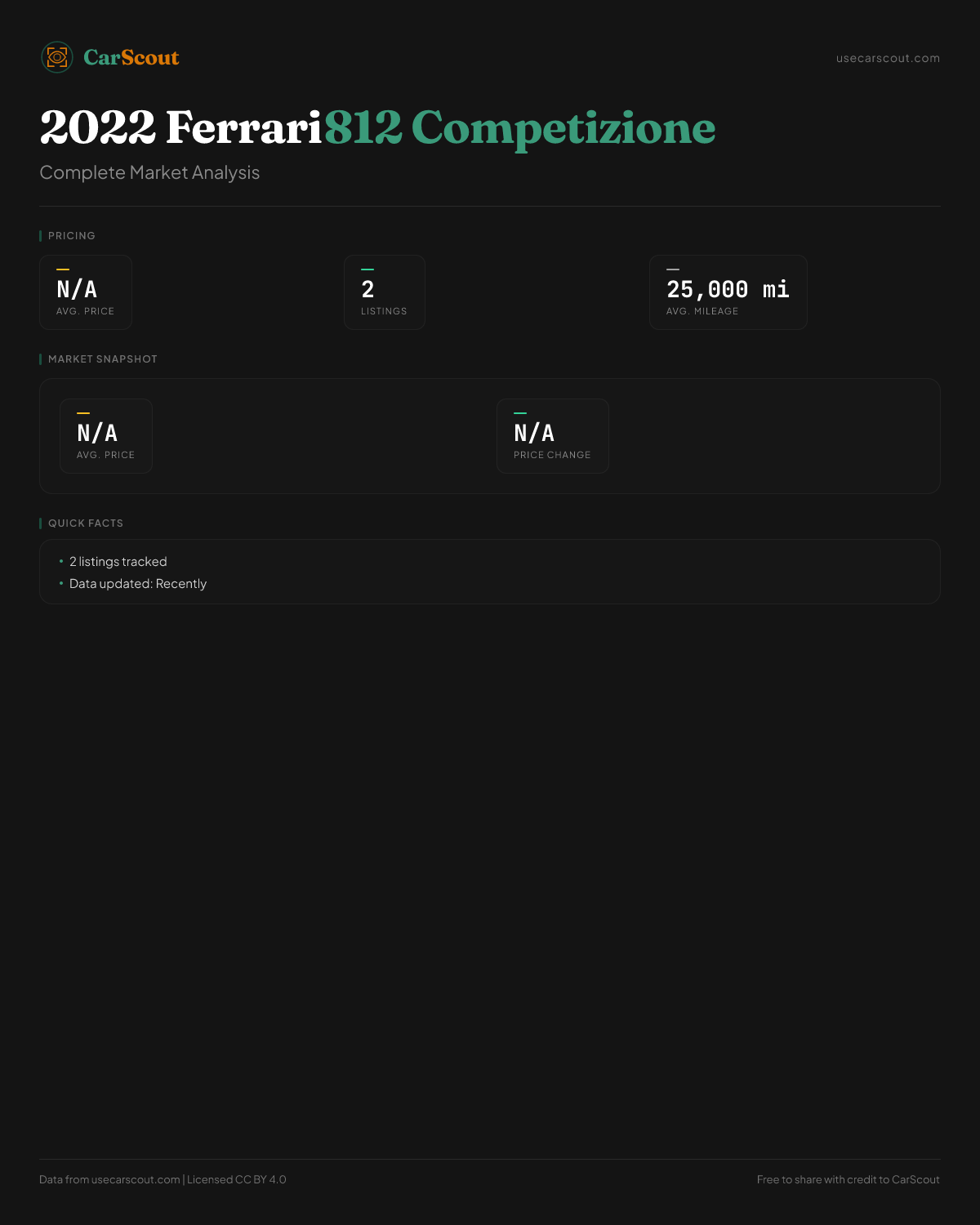 CarScout

usecarscout.com

2022 Ferrari812 Competizione

Complete Market Analysis

PRICING

N/A
AVG. PRICE

2
LISTINGS

25,000 mi
AVG. MILEAGE

MARKET SNAPSHOT

N/A
AVG. PRICE

N/A
PRICE CHANGE

QUICK FACTS

• 2 listings tracked
• Data updated: Recently

Data from usecarscout.com | Licensed CC BY 4.0

Free to share with credit to CarScout