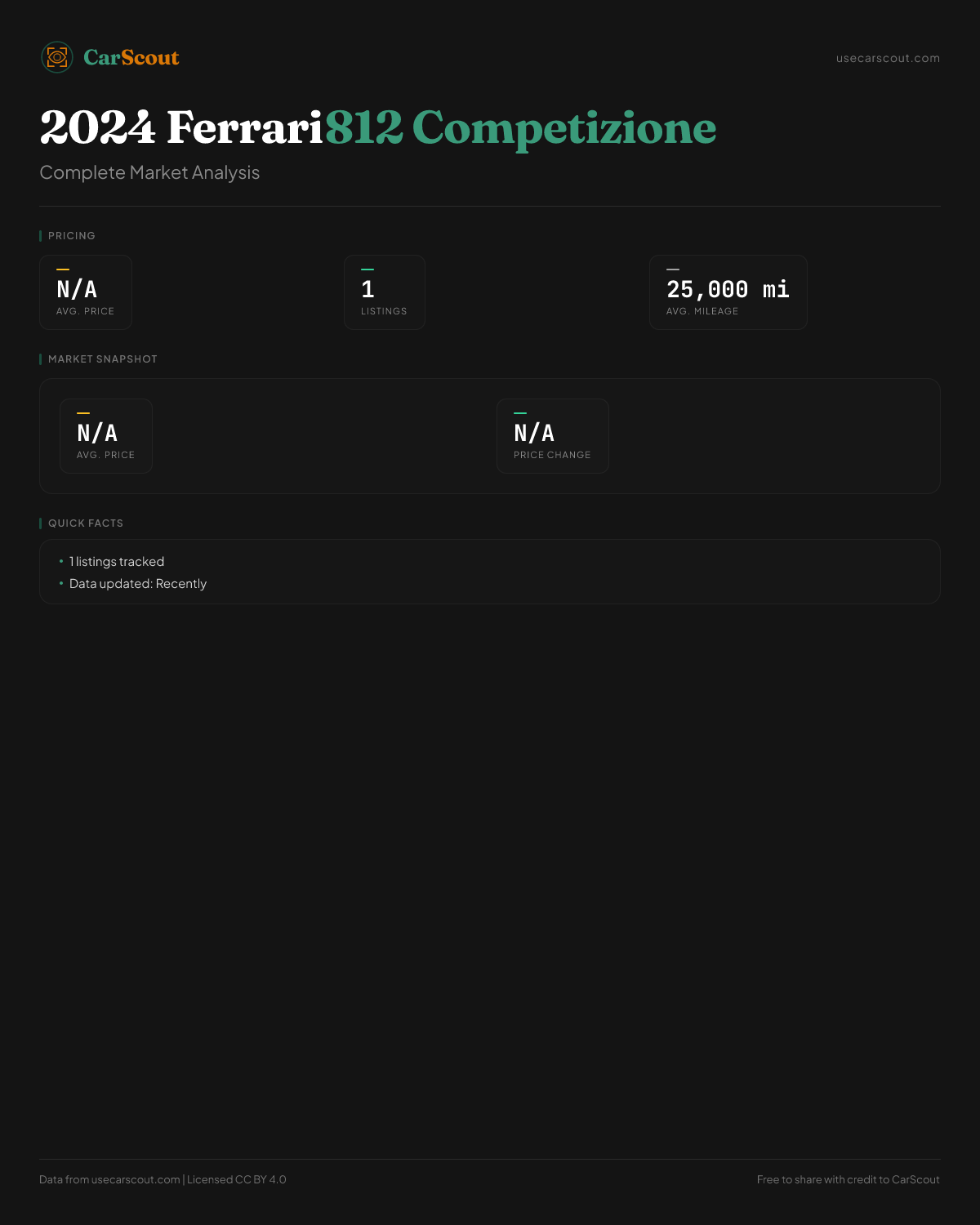 CarScout

usecarscout.com

2024 Ferrari812 Competizione

Complete Market Analysis

PRICING

N/A
AVG. PRICE

1
LISTINGS

25,000 mi
AVG. MILEAGE

MARKET SNAPSHOT

N/A
AVG. PRICE

N/A
PRICE CHANGE

QUICK FACTS

• 1 listings tracked
• Data updated: Recently

Data from usecarscout.com | Licensed CC BY 4.0

Free to share with credit to CarScout