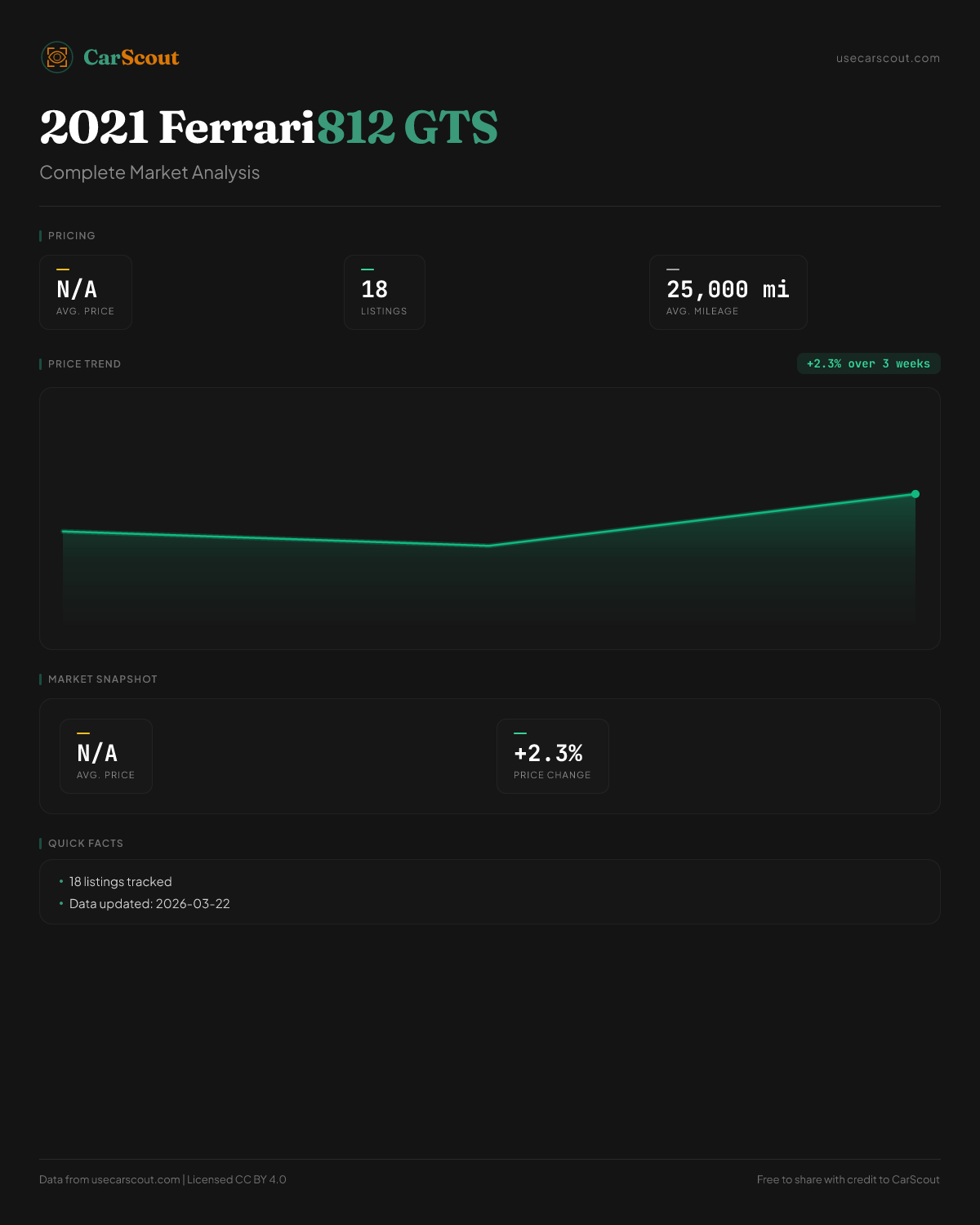 CarScout

usecarscout.com

2021 Ferrari812 GTS

Complete Market Analysis

PRICING

N/A
AVG. PRICE

18
LISTINGS

25,000 mi
AVG. MILEAGE

PRICE TREND

+2.3% over 3 weeks

MARKET SNAPSHOT

N/A
AVG. PRICE

+2.3%
PRICE CHANGE

QUICK FACTS

• 18 listings tracked
• Data updated: 2026-03-22

Data from usecarscout.com | Licensed CC BY 4.0

Free to share with credit to CarScout