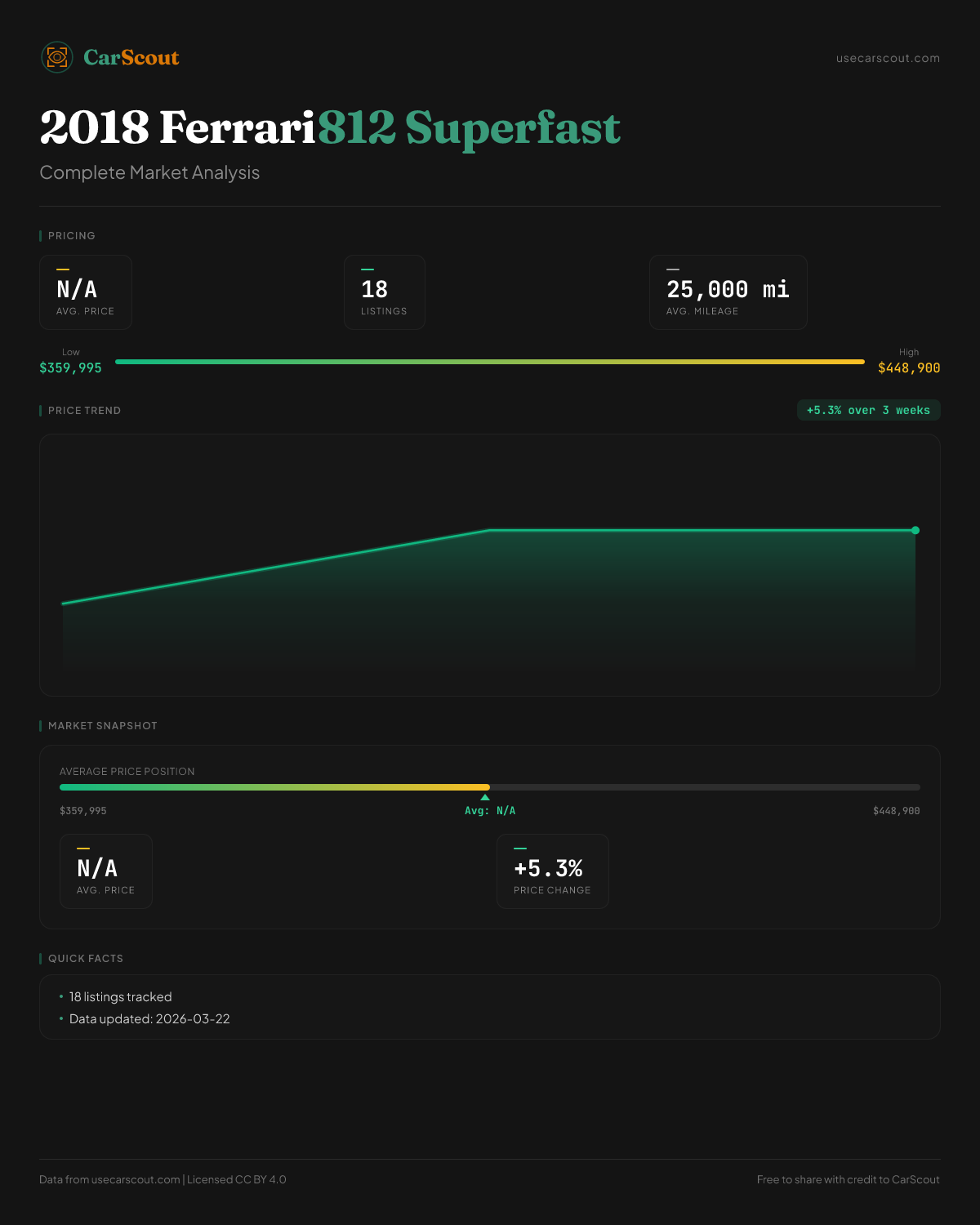 CarScout

usecarscout.com

2018 Ferrari812 Superfast

Complete Market Analysis

PRICING

N/A
AVG. PRICE

18
LISTINGS

25,000 mi
AVG. MILEAGE

Low
$359,995

High
$448,900

PRICE TREND

+5.3% over 3 weeks

MARKET SNAPSHOT

AVERAGE PRICE POSITION

$359,995

Avg: N/A

$448,900

N/A
AVG. PRICE

+5.3%
PRICE CHANGE

QUICK FACTS

• 18 listings tracked
• Data updated: 2026-03-22

Data from usecarscout.com | Licensed CC BY 4.0

Free to share with credit to CarScout