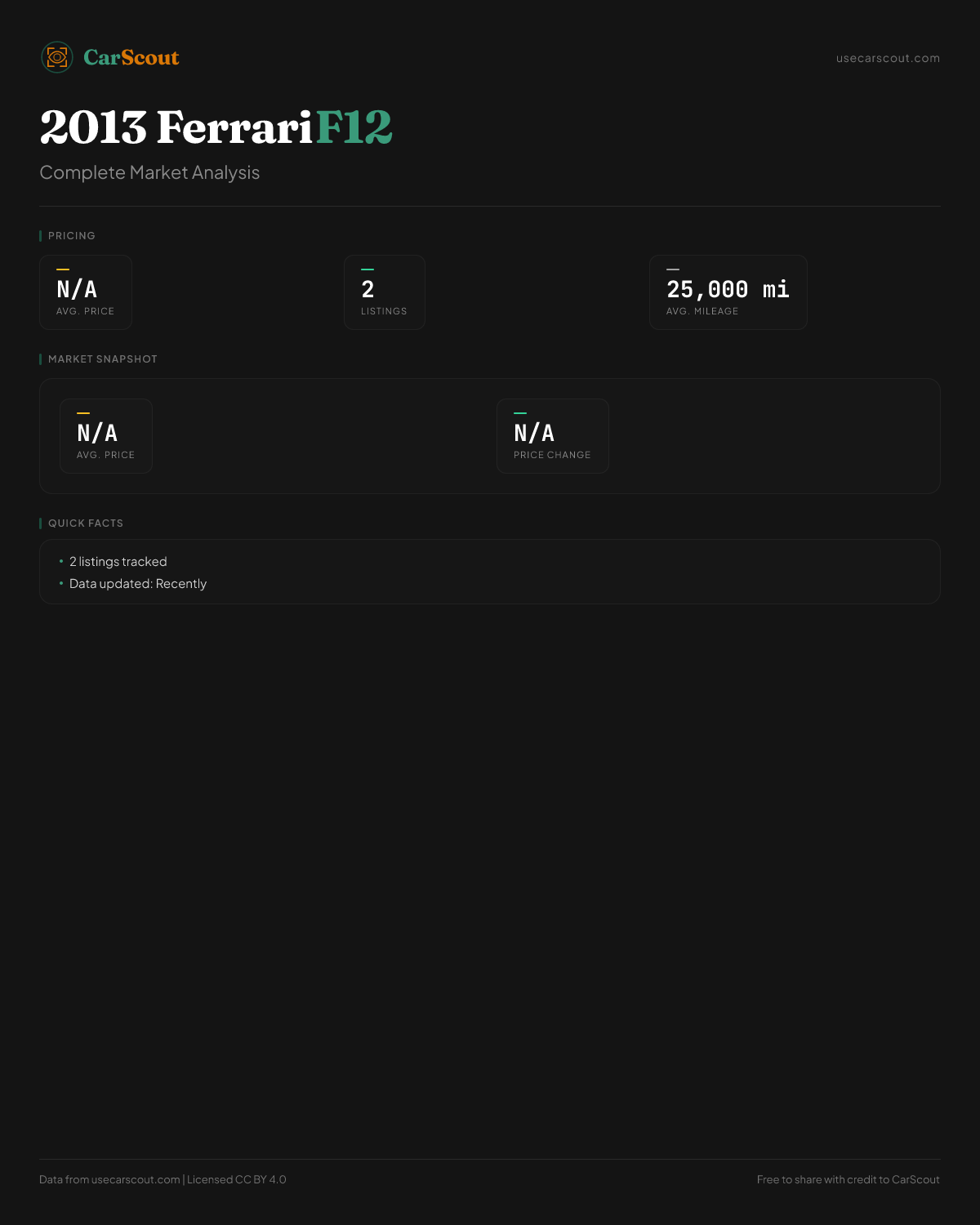 CarScout

usecarscout.com

2013 Ferrari F12

Complete Market Analysis

PRICING

N/A
AVG. PRICE

2
LISTINGS

25,000 mi
AVG. MILEAGE

MARKET SNAPSHOT

N/A
AVG. PRICE

N/A
PRICE CHANGE

QUICK FACTS

• 2 listings tracked
• Data updated: Recently

Data from usecarscout.com | Licensed CC BY 4.0

Free to share with credit to CarScout