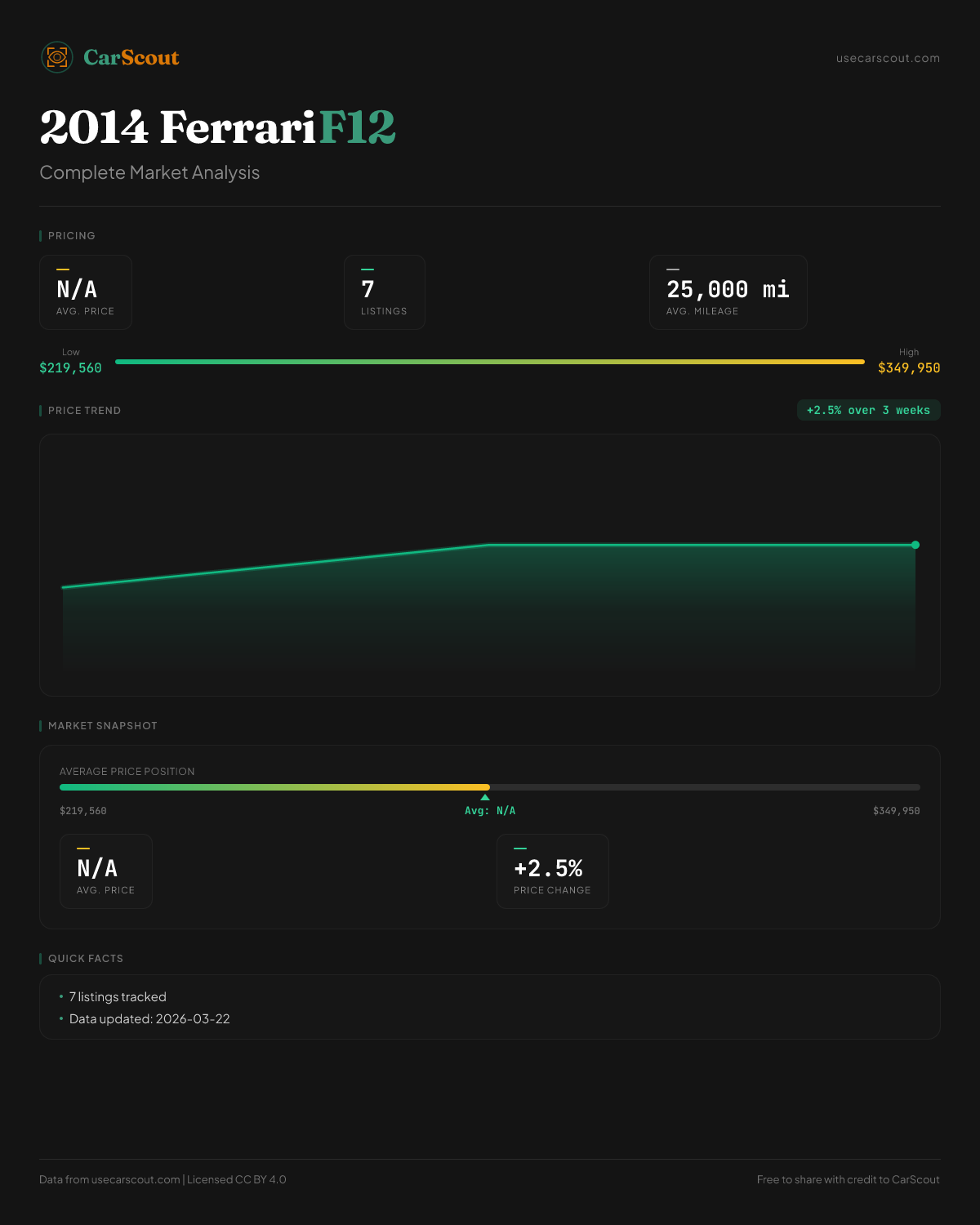 CarScout

usecarscout.com

2014 Ferrari F12

Complete Market Analysis

PRICING

N/A
AVG. PRICE

7
LISTINGS

25,000 mi
AVG. MILEAGE

Low
$219,560

High
$349,950

PRICE TREND

+2.5% over 3 weeks

MARKET SNAPSHOT

AVERAGE PRICE POSITION

$219,560

Avg: N/A

$349,950

N/A
AVG. PRICE

+2.5%
PRICE CHANGE

QUICK FACTS

• 7 listings tracked
• Data updated: 2026-03-22

Data from usecarscout.com | Licensed CC BY 4.0

Free to share with credit to CarScout