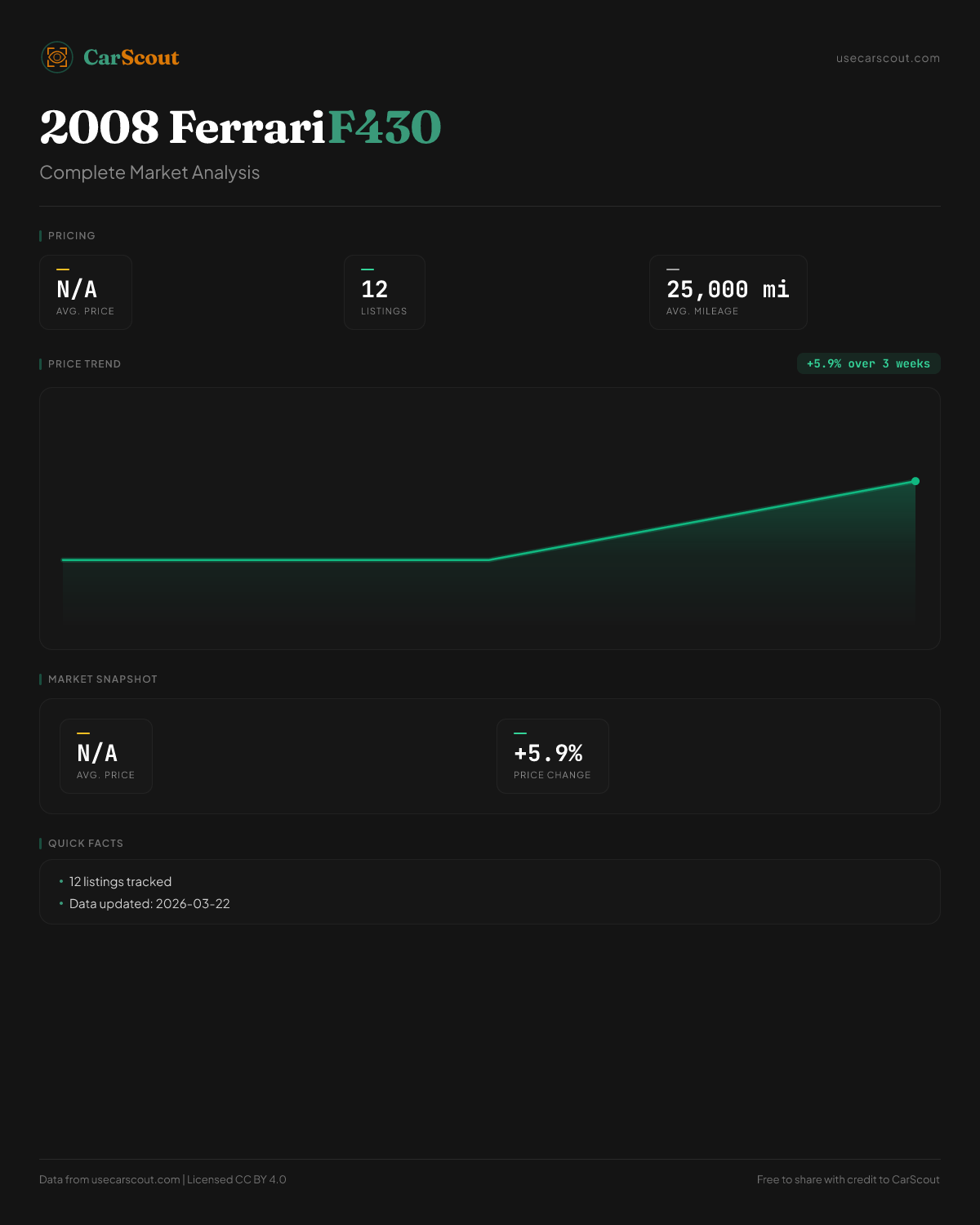 CarScout

usecarscout.com

2008 Ferrari F430

Complete Market Analysis

PRICING

N/A
AVG. PRICE

12
LISTINGS

25,000 mi
AVG. MILEAGE

PRICE TREND

+5.9% over 3 weeks

MARKET SNAPSHOT

N/A
AVG. PRICE

+5.9%
PRICE CHANGE

QUICK FACTS

• 12 listings tracked
• Data updated: 2026-03-22

Data from usecarscout.com | Licensed CC BY 4.0

Free to share with credit to CarScout