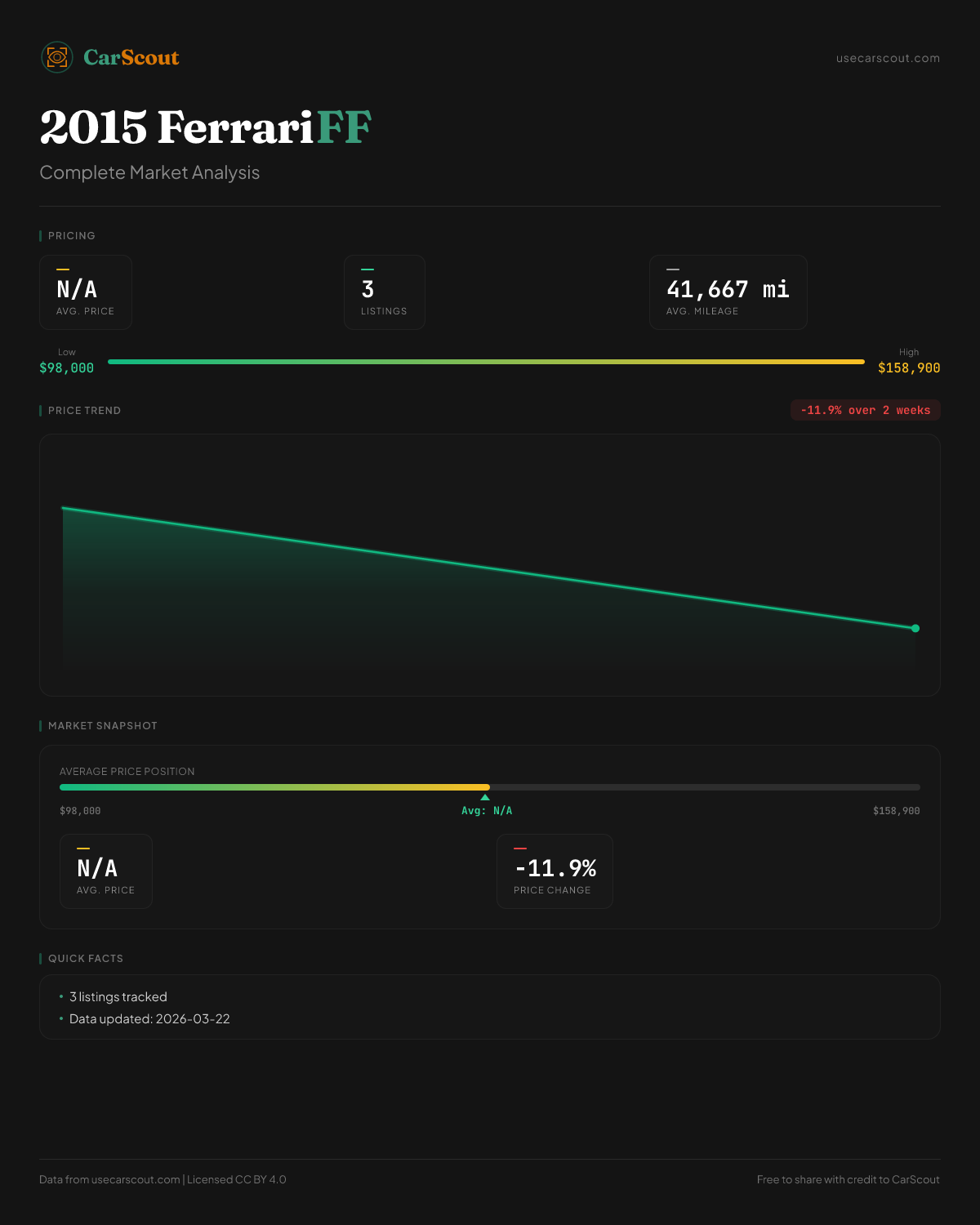 CarScout

usecarscout.com

2015 Ferrari FF

Complete Market Analysis

PRICING

N/A
AVG. PRICE

3
LISTINGS

41,667 mi
AVG. MILEAGE

Low
$98,000

High
$158,900

PRICE TREND

-11.9% over 2 weeks

MARKET SNAPSHOT

AVERAGE PRICE POSITION

$98,000

Avg: N/A

$158,900

N/A
AVG. PRICE

-11.9%
PRICE CHANGE

QUICK FACTS

• 3 listings tracked
• Data updated: 2026-03-22

Data from usecarscout.com | Licensed CC BY 4.0

Free to share with credit to CarScout