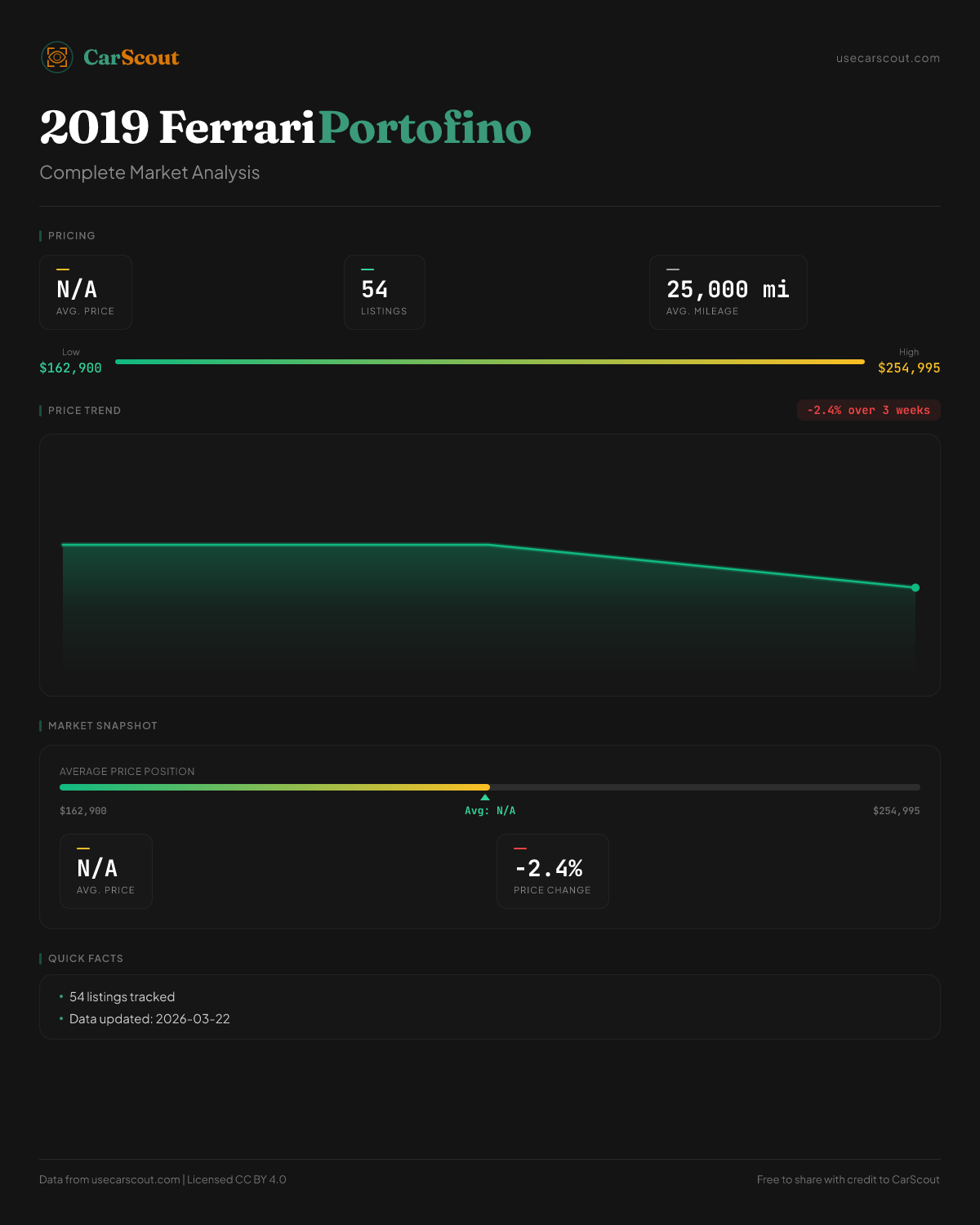 CarScout

usecarscout.com

2019 Ferrari Portofino

Complete Market Analysis

PRICING

N/A
AVG. PRICE

54
LISTINGS

25,000 mi
AVG. MILEAGE

Low
$162,900

High
$254,995

PRICE TREND

-2.4% over 3 weeks

MARKET SNAPSHOT

AVERAGE PRICE POSITION

$162,900

Avg: N/A

$254,995

N/A
AVG. PRICE

-2.4%
PRICE CHANGE

QUICK FACTS

• 54 listings tracked
• Data updated: 2026-03-22

Data from usecarscout.com | Licensed CC BY 4.0

Free to share with credit to CarScout