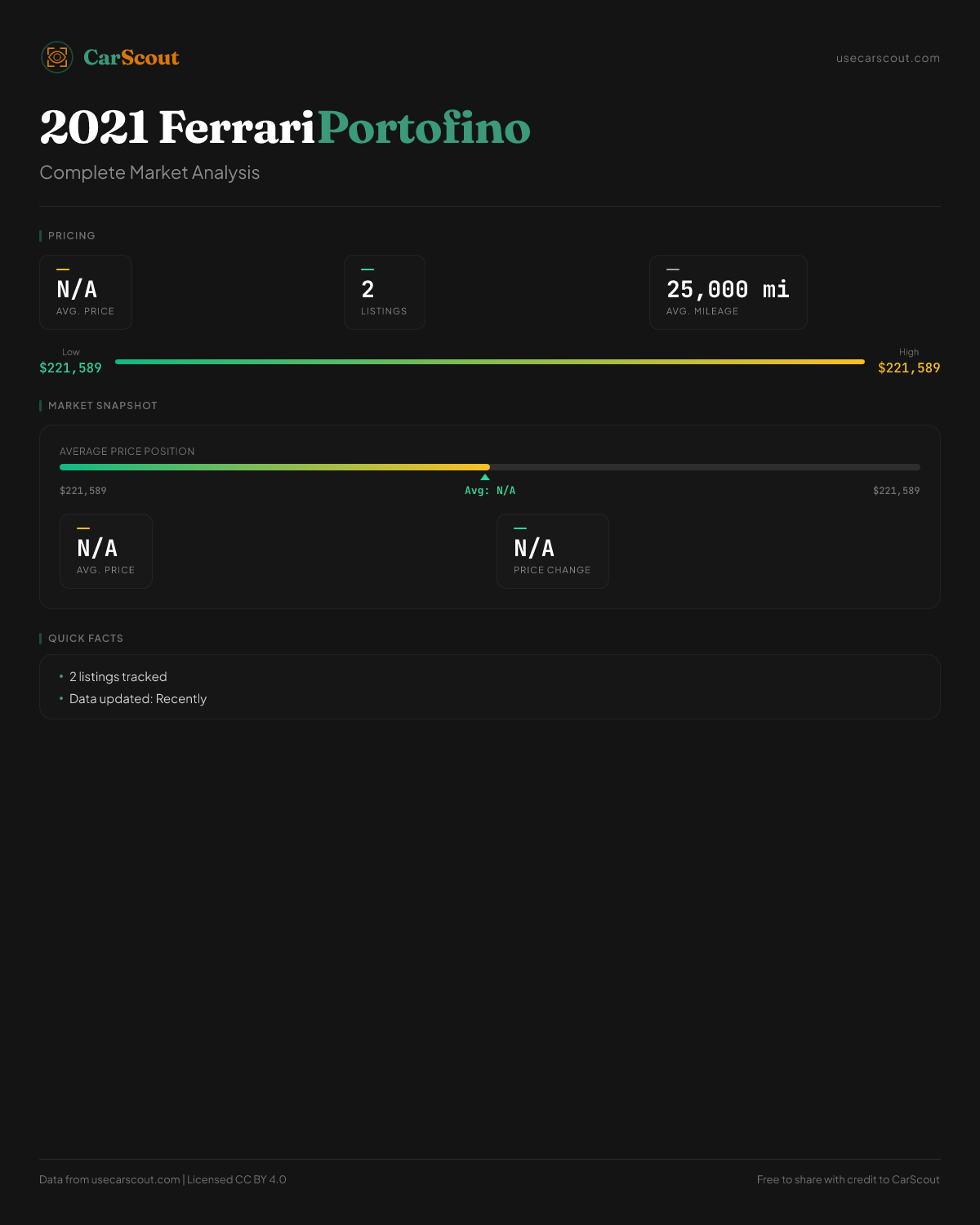 CarScout

usecarscout.com

2021 Ferrari Portofino

Complete Market Analysis

PRICING

N/A
AVG. PRICE

2
LISTINGS

25,000 mi
AVG. MILEAGE

Low
$221,589

High
$221,589

MARKET SNAPSHOT

AVERAGE PRICE POSITION

$221,589

Avg: N/A

$221,589

N/A
AVG. PRICE

N/A
PRICE CHANGE

QUICK FACTS

• 2 listings tracked
• Data updated: Recently

Data from usecarscout.com | Licensed CC BY 4.0

Free to share with credit to CarScout