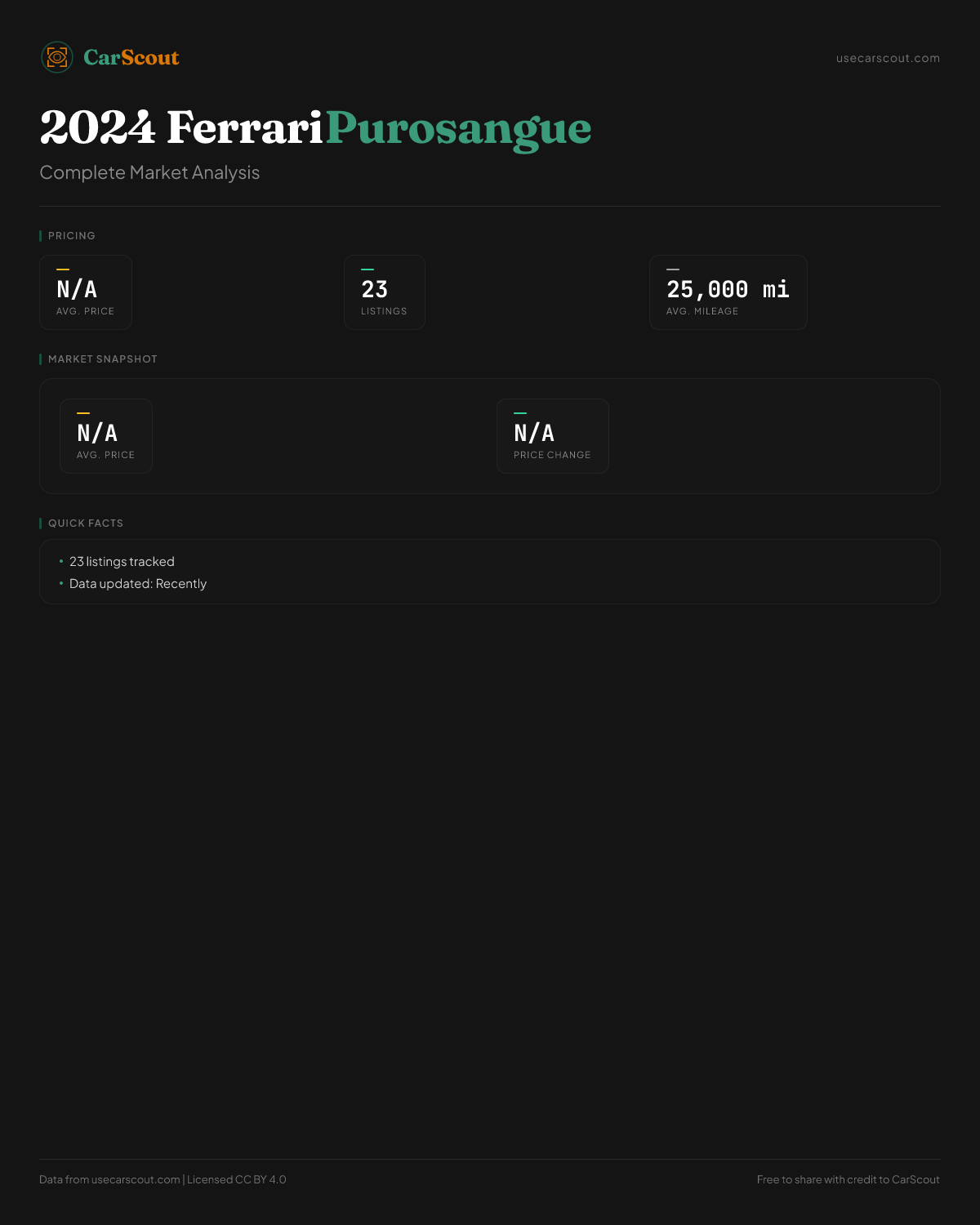 CarScout

usecarscout.com

2024 Ferrari Purosangue

Complete Market Analysis

PRICING

N/A
AVG. PRICE

23
LISTINGS

25,000 mi
AVG. MILEAGE

MARKET SNAPSHOT

N/A
AVG. PRICE

N/A
PRICE CHANGE

QUICK FACTS

• 23 listings tracked
• Data updated: Recently

Data from usecarscout.com | Licensed CC BY 4.0

Free to share with credit to CarScout