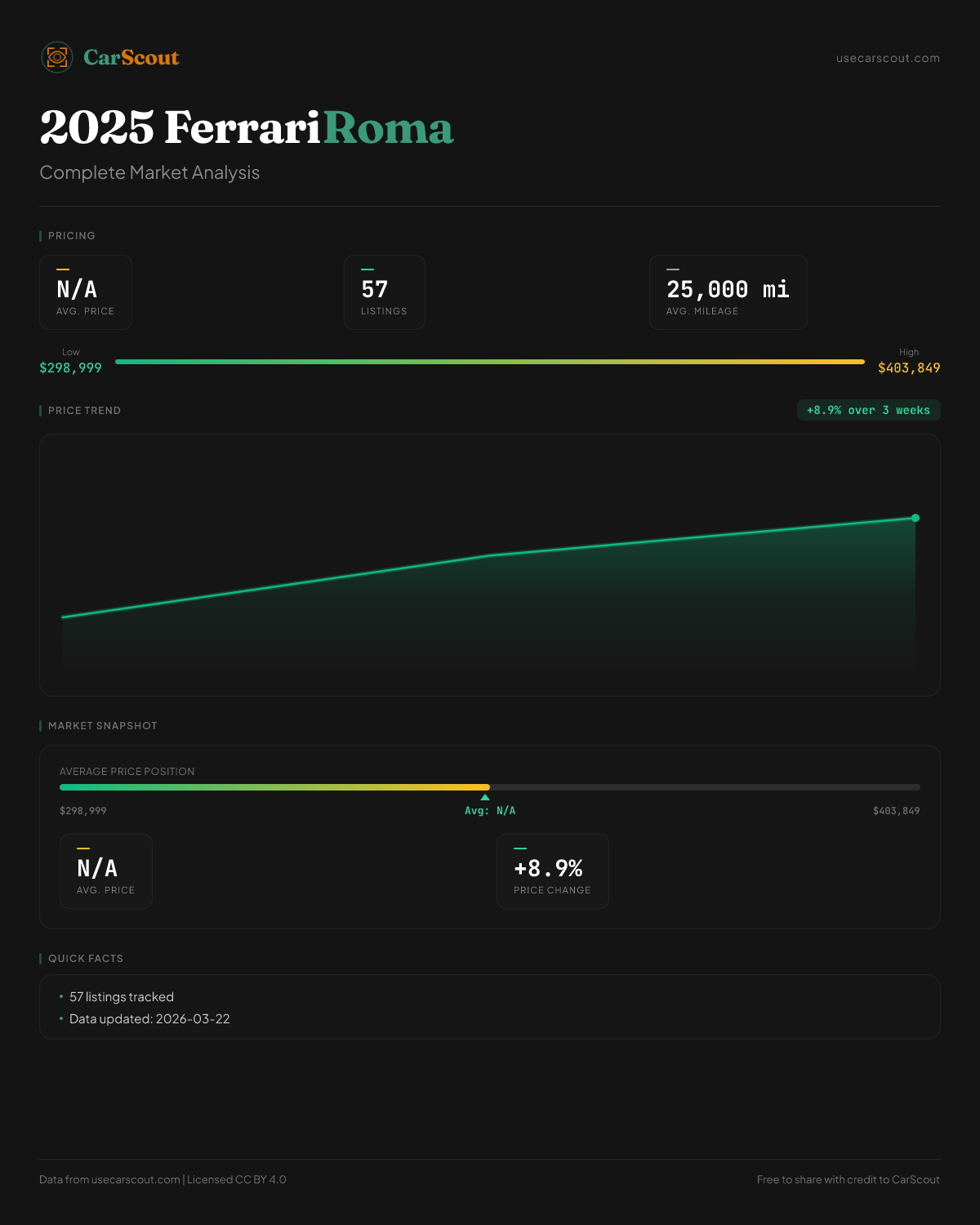 CarScout

usecarscout.com

2025 Ferrari Roma

Complete Market Analysis

PRICING

N/A
AVG. PRICE

57
LISTINGS

25,000 mi
AVG. MILEAGE

Low
$298,999

High
$403,849

PRICE TREND

+8.9% over 3 weeks

MARKET SNAPSHOT

AVERAGE PRICE POSITION

$298,999

Avg: N/A

$403,849

N/A
AVG. PRICE

+8.9%
PRICE CHANGE

QUICK FACTS

• 57 listings tracked
• Data updated: 2026-03-22

Data from usecarscout.com | Licensed CC BY 4.0

Free to share with credit to CarScout