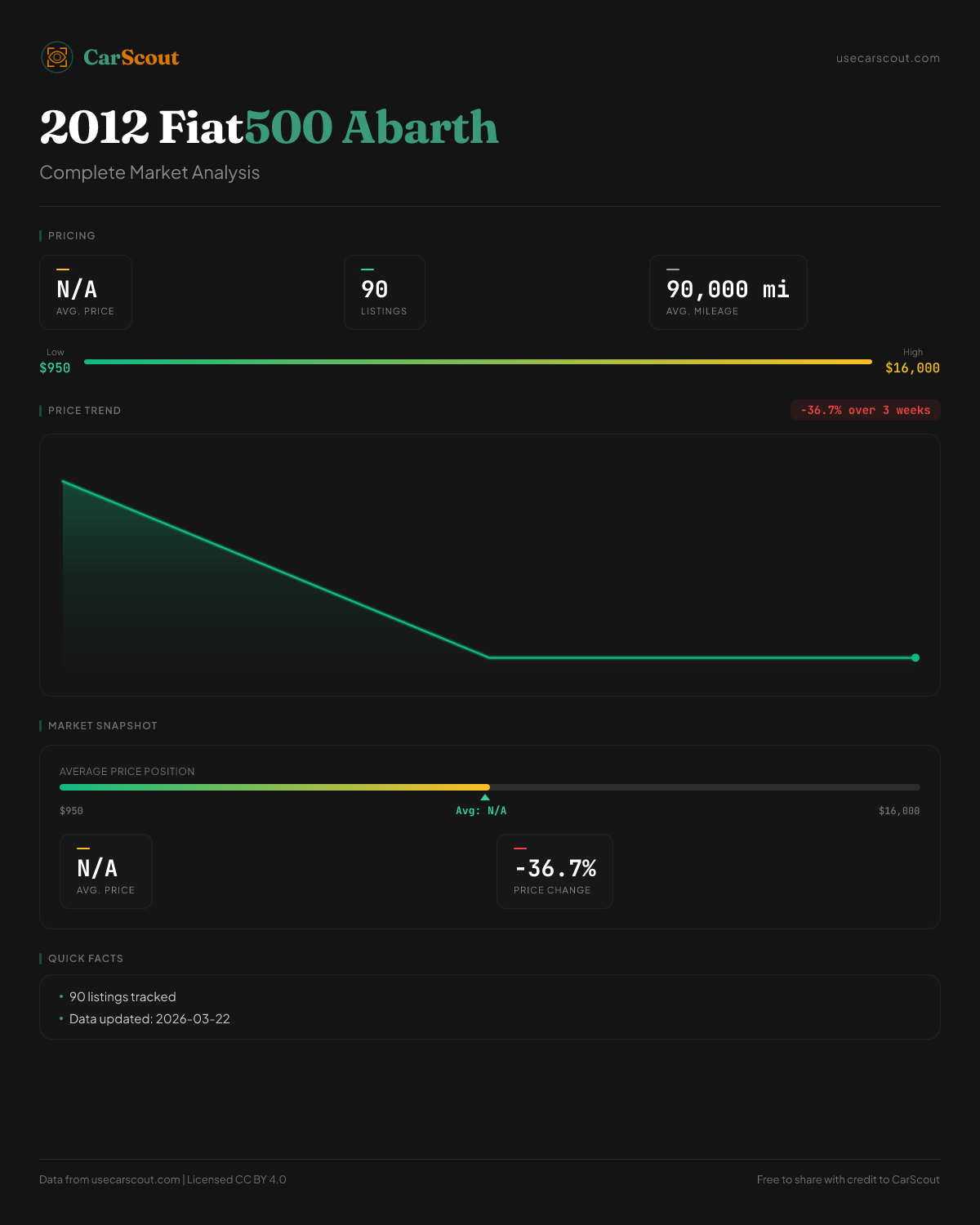 CarScout

usecarscout.com

2012 Fiat500 Abarth

Complete Market Analysis

PRICING

N/A
AVG. PRICE

90
LISTINGS

90,000 mi
AVG. MILEAGE

Low
$950

High
$16,000

PRICE TREND

-36.7% over 3 weeks

MARKET SNAPSHOT

AVERAGE PRICE POSITION

$950

Avg: N/A

$16,000

N/A
AVG. PRICE

-36.7%
PRICE CHANGE

QUICK FACTS

• 90 listings tracked
• Data updated: 2026-03-22

Data from usecarscout.com | Licensed CC BY 4.0

Free to share with credit to CarScout