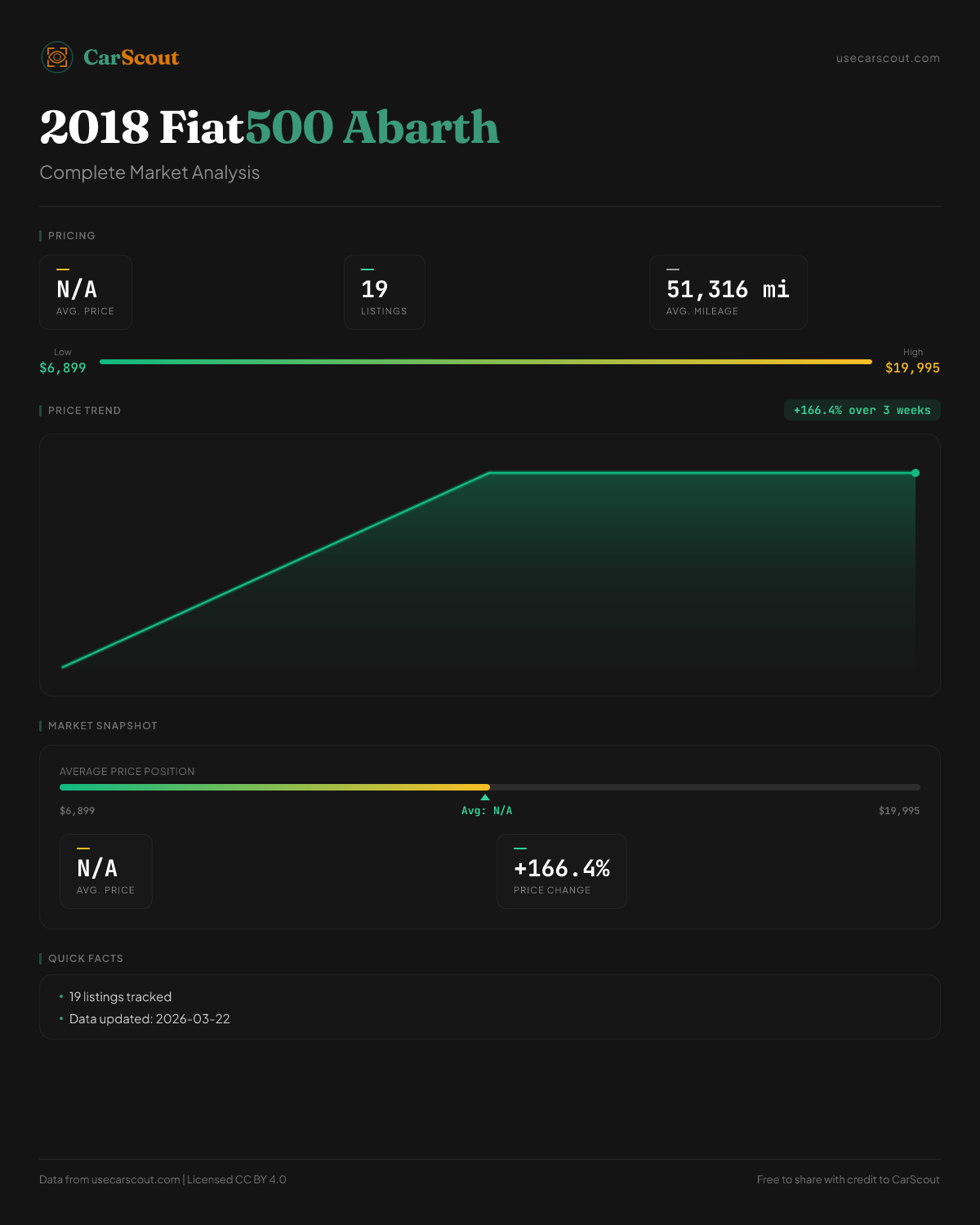 CarScout

usecarscout.com

2018 Fiat500 Abarth

Complete Market Analysis

PRICING

N/A
AVG. PRICE

19
LISTINGS

51,316 mi
AVG. MILEAGE

Low
$6,899

High
$19,995

PRICE TREND

+166.4% over 3 weeks

MARKET SNAPSHOT

AVERAGE PRICE POSITION

$6,899

Avg: N/A

$19,995

N/A
AVG. PRICE

+166.4%
PRICE CHANGE

QUICK FACTS

• 19 listings tracked
• Data updated: 2026-03-22

Data from usecarscout.com | Licensed CC BY 4.0

Free to share with credit to CarScout