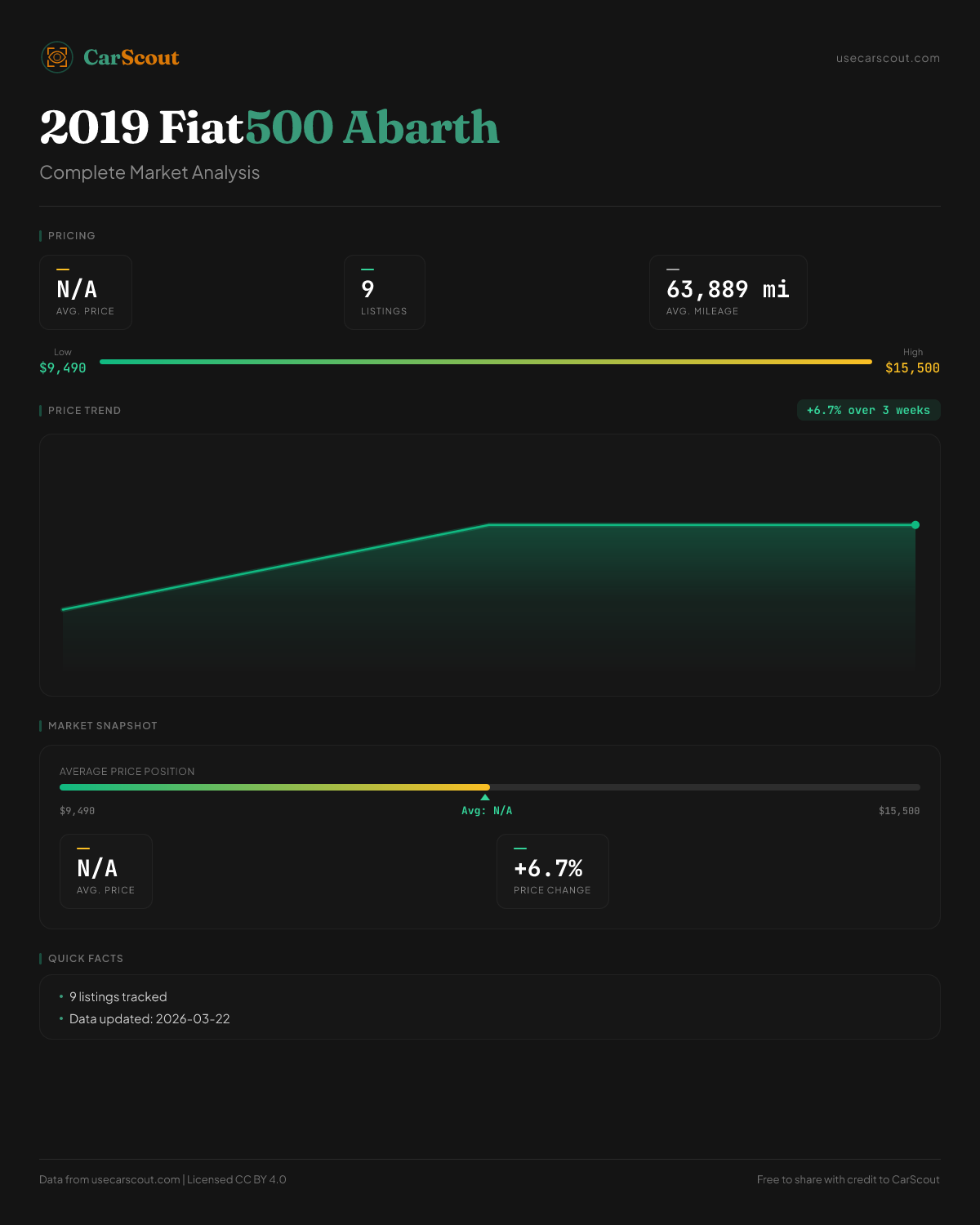 CarScout

usecarscout.com

2019 Fiat500 Abarth

Complete Market Analysis

PRICING

N/A
AVG. PRICE

9
LISTINGS

63,889 mi
AVG. MILEAGE

Low
$9,490

High
$15,500

PRICE TREND

+6.7% over 3 weeks

MARKET SNAPSHOT

AVERAGE PRICE POSITION

$9,490

Avg: N/A

$15,500

N/A
AVG. PRICE

+6.7%
PRICE CHANGE

QUICK FACTS

• 9 listings tracked
• Data updated: 2026-03-22

Data from usecarscout.com | Licensed CC BY 4.0

Free to share with credit to CarScout