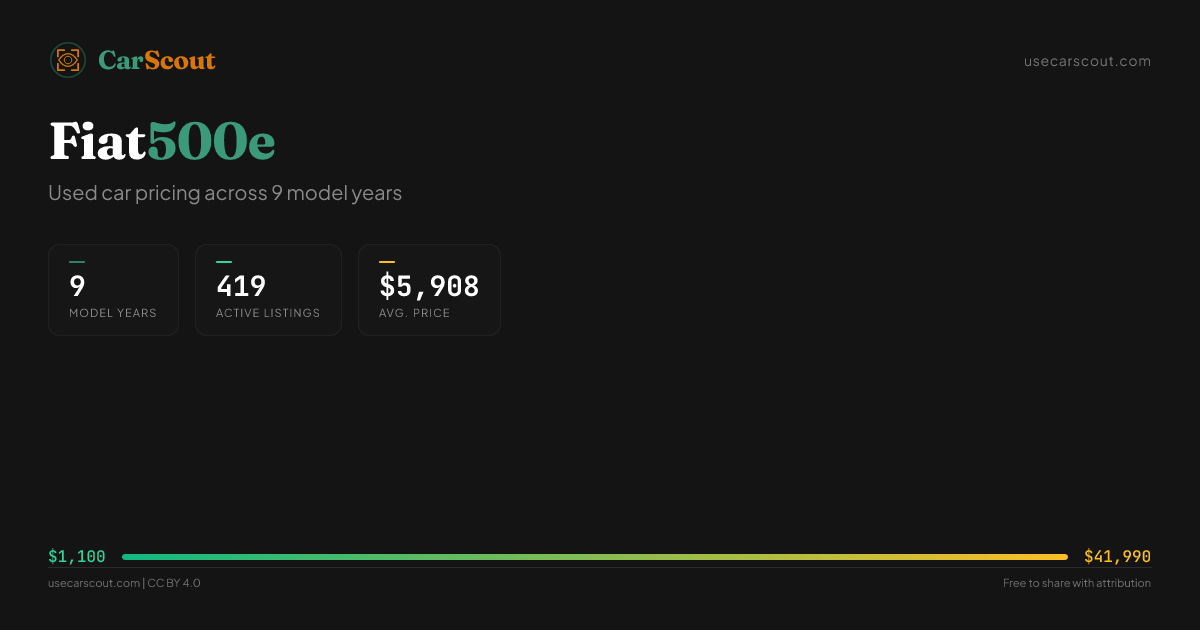 CarScout

usecarscout.com

Fiat500e

Used car pricing across 9 model years

9
MODEL YEARS

419
ACTIVE LISTINGS

$5,908
AVG. PRICE

$1,100

$41,990

usecarscout.com | CC BY 4.0

Free to share with attribution