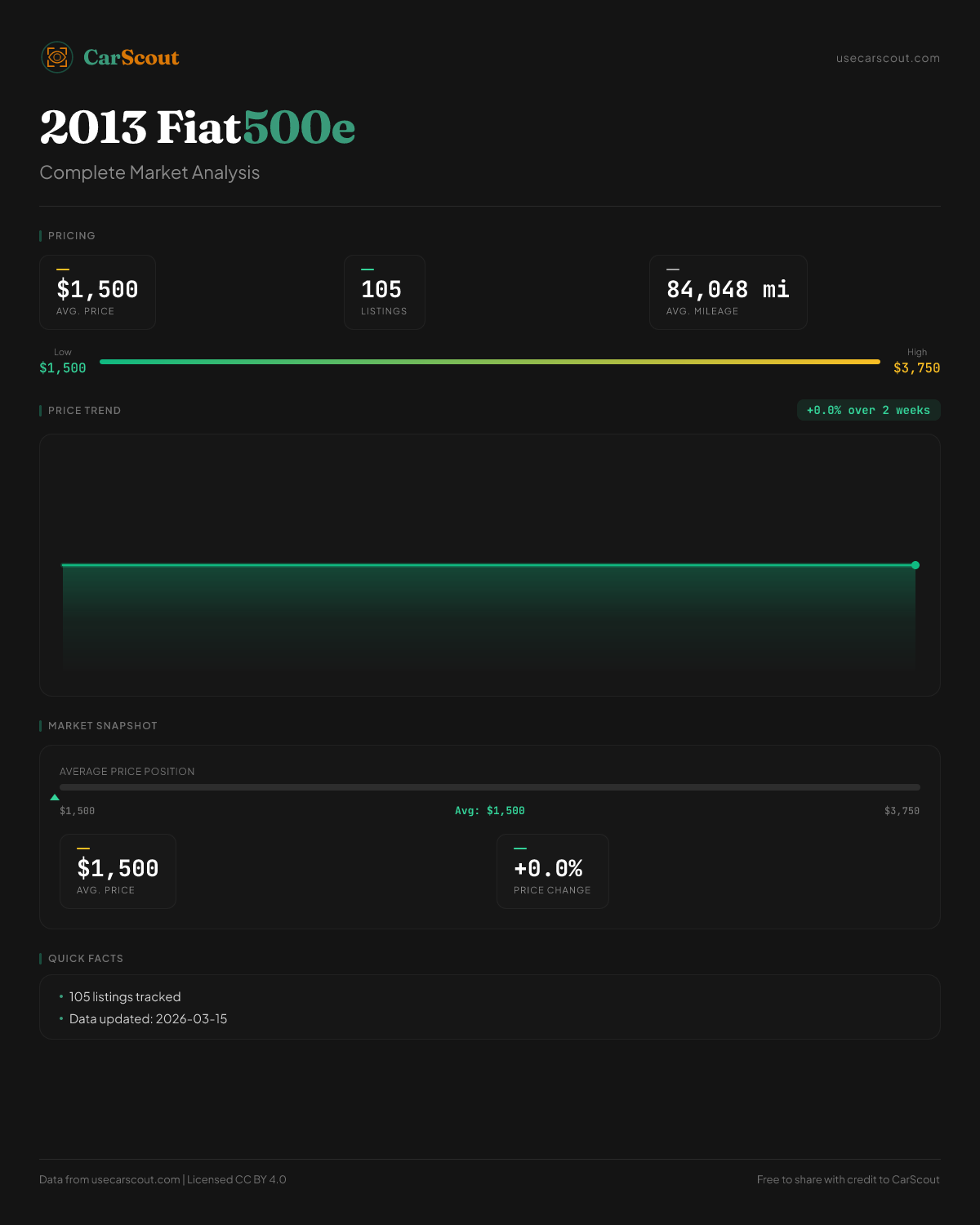 CarScout

usecarscout.com

2013 Fiat 500e

Complete Market Analysis

PRICING

$1,500
AVG. PRICE

105
LISTINGS

84,048 mi
AVG. MILEAGE

Low
$1,500

High
$3,750

PRICE TREND

+0.0% over 2 weeks

MARKET SNAPSHOT

AVERAGE PRICE POSITION

$1,500 Avg: $1,500 $3,750

$1,500
AVG. PRICE

+0.0%
PRICE CHANGE

QUICK FACTS

• 105 listings tracked
• Data updated: 2026-03-15

Data from usecarscout.com | Licensed CC BY 4.0

Free to share with credit to CarScout