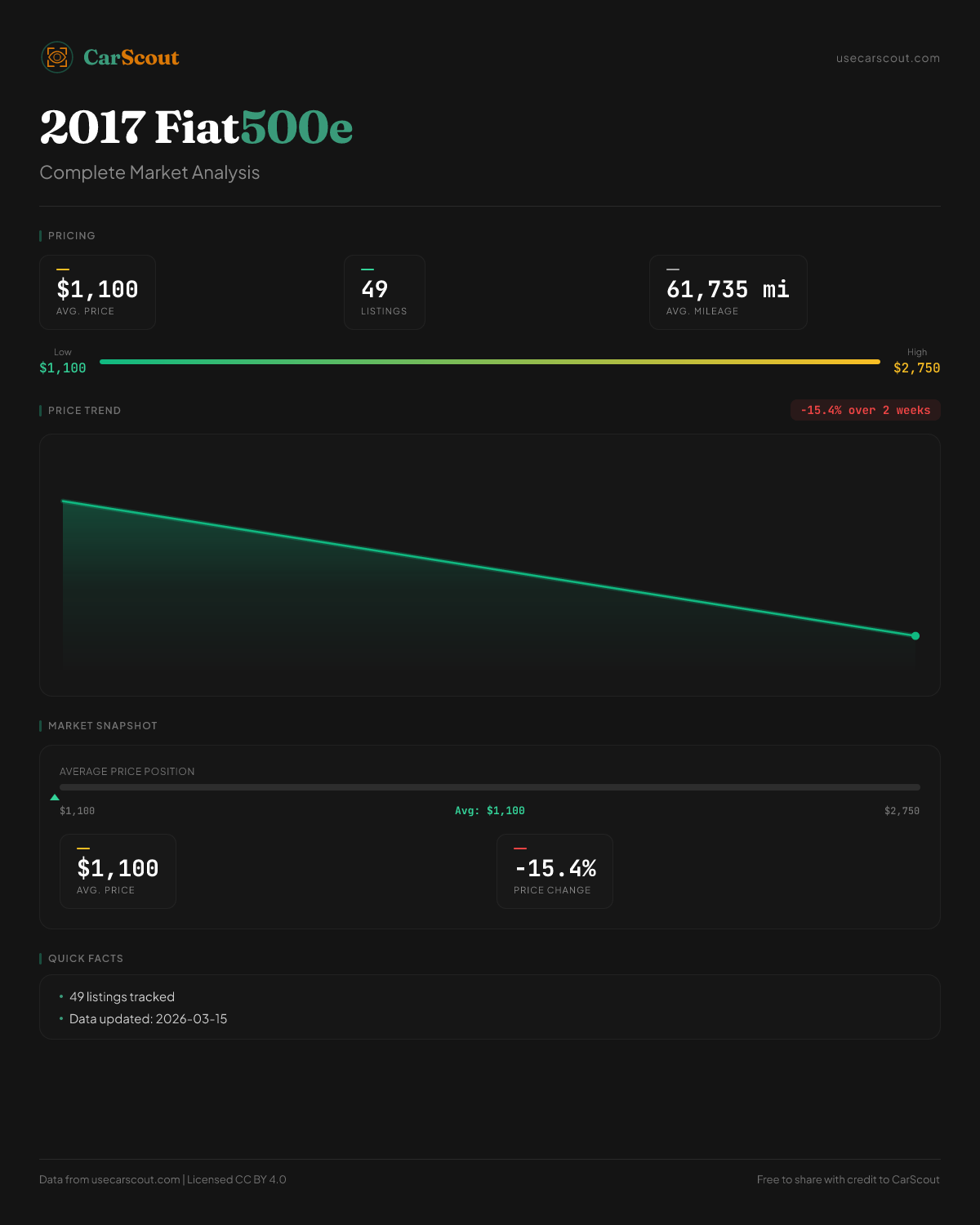 CarScout

usecarscout.com

2017 Fiat500e

Complete Market Analysis

PRICING

$1,100
AVG. PRICE

49
LISTINGS

61,735 mi
AVG. MILEAGE

Low
$1,100

High
$2,750

PRICE TREND

-15.4% over 2 weeks

MARKET SNAPSHOT

AVERAGE PRICE POSITION

$1,100

Avg: $1,100

$2,750

$1,100
AVG. PRICE

-15.4%
PRICE CHANGE

QUICK FACTS

• 49 listings tracked
• Data updated: 2026-03-15

Data from usecarscout.com | Licensed CC BY 4.0

Free to share with credit to CarScout