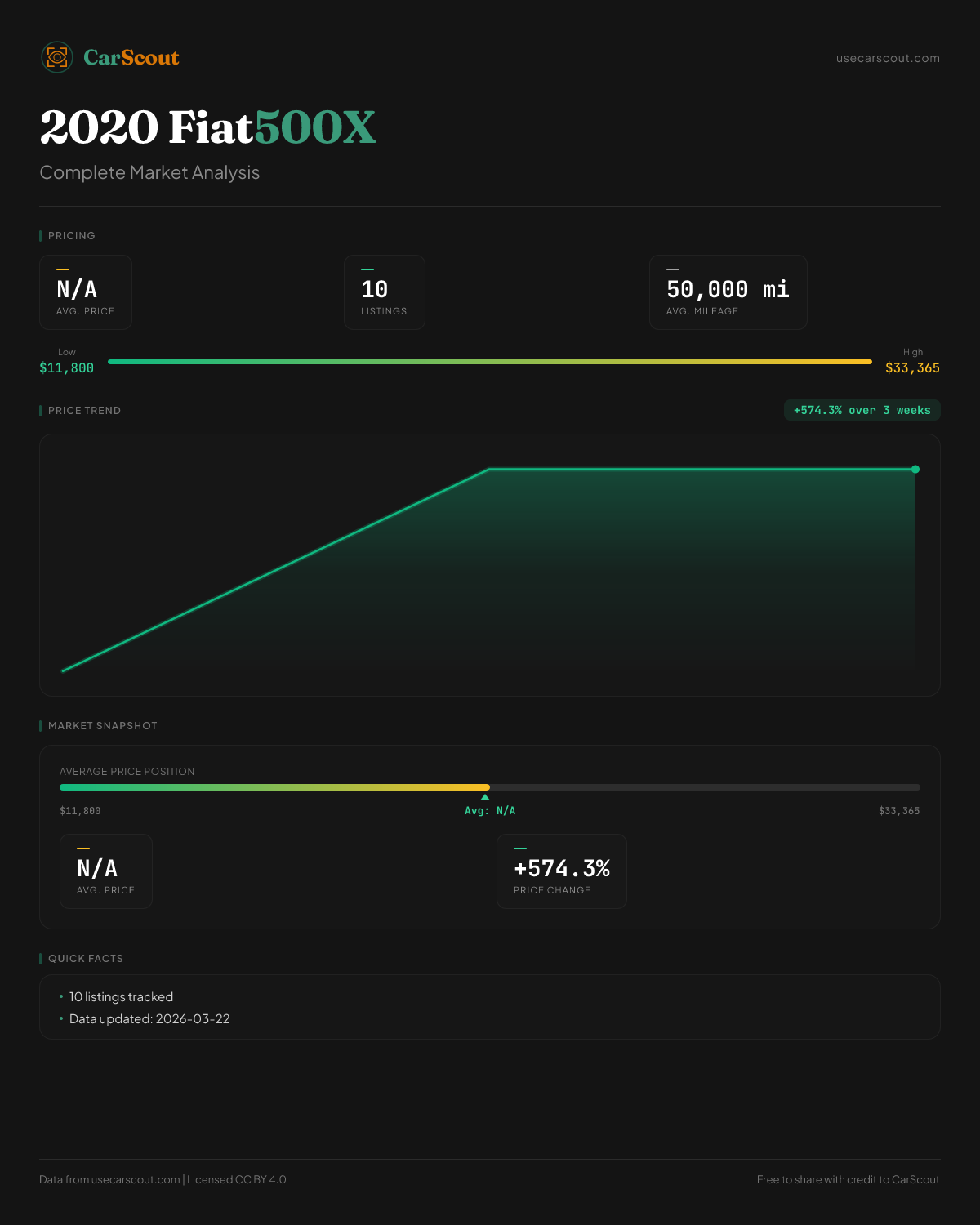 CarScout

usecarscout.com

2020 Fiat500X

Complete Market Analysis

PRICING

N/A
AVG. PRICE

10
LISTINGS

50,000 mi
AVG. MILEAGE

Low
$11,800

High
$33,365

PRICE TREND

+574.3% over 3 weeks

MARKET SNAPSHOT

AVERAGE PRICE POSITION

$11,800

Avg: N/A

$33,365

N/A
AVG. PRICE

+574.3%
PRICE CHANGE

QUICK FACTS

• 10 listings tracked
• Data updated: 2026-03-22

Data from usecarscout.com | Licensed CC BY 4.0

Free to share with credit to CarScout