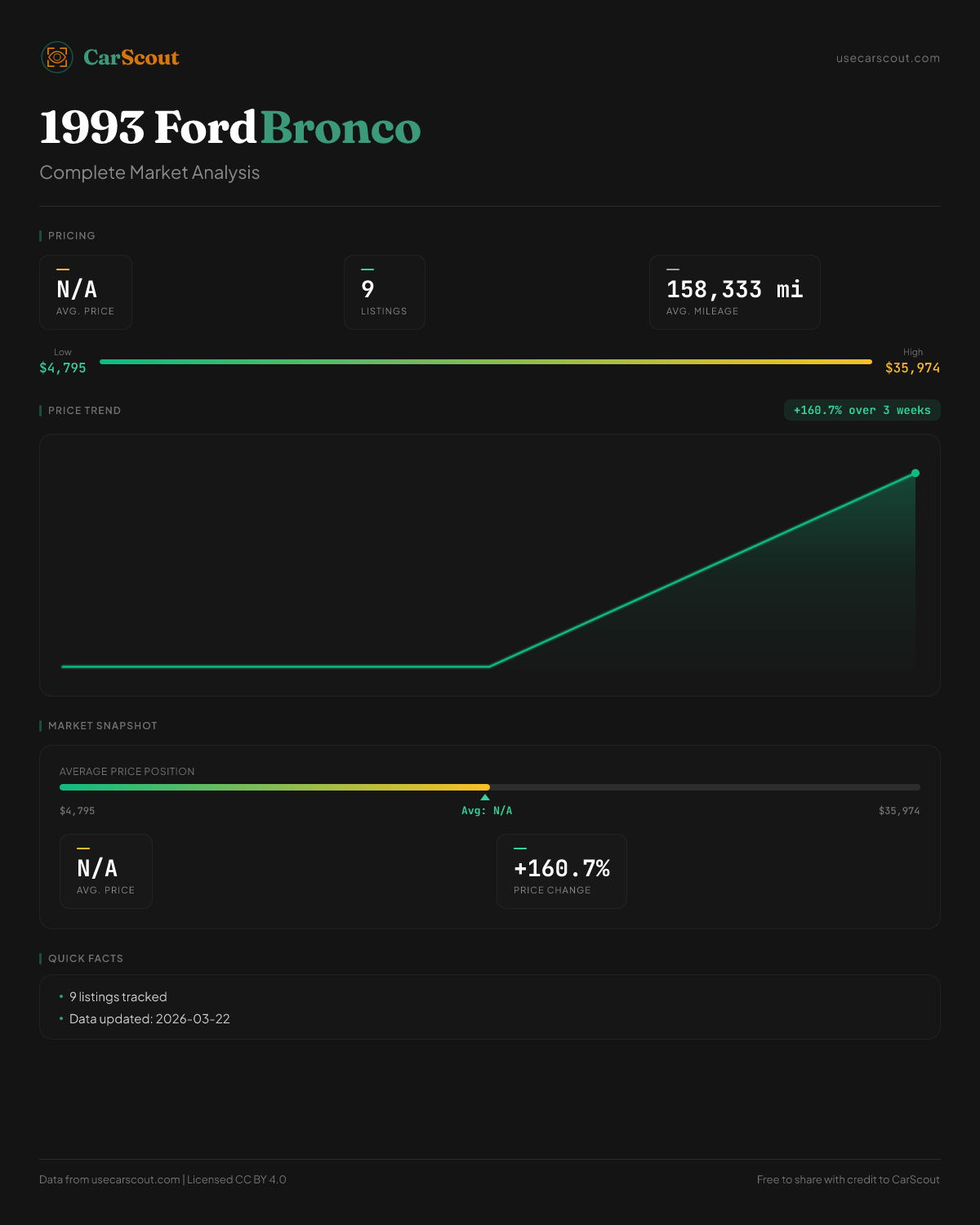 CarScout

usecarscout.com

1993 Ford Bronco

Complete Market Analysis

PRICING

N/A
AVG. PRICE

9
LISTINGS

158,333 mi
AVG. MILEAGE

Low
$4,795

High
$35,974

PRICE TREND

+160.7% over 3 weeks

MARKET SNAPSHOT

AVERAGE PRICE POSITION

$4,795

Avg: N/A

$35,974

N/A
AVG. PRICE

+160.7%
PRICE CHANGE

QUICK FACTS

• 9 listings tracked
• Data updated: 2026-03-22

Data from usecarscout.com | Licensed CC BY 4.0

Free to share with credit to CarScout