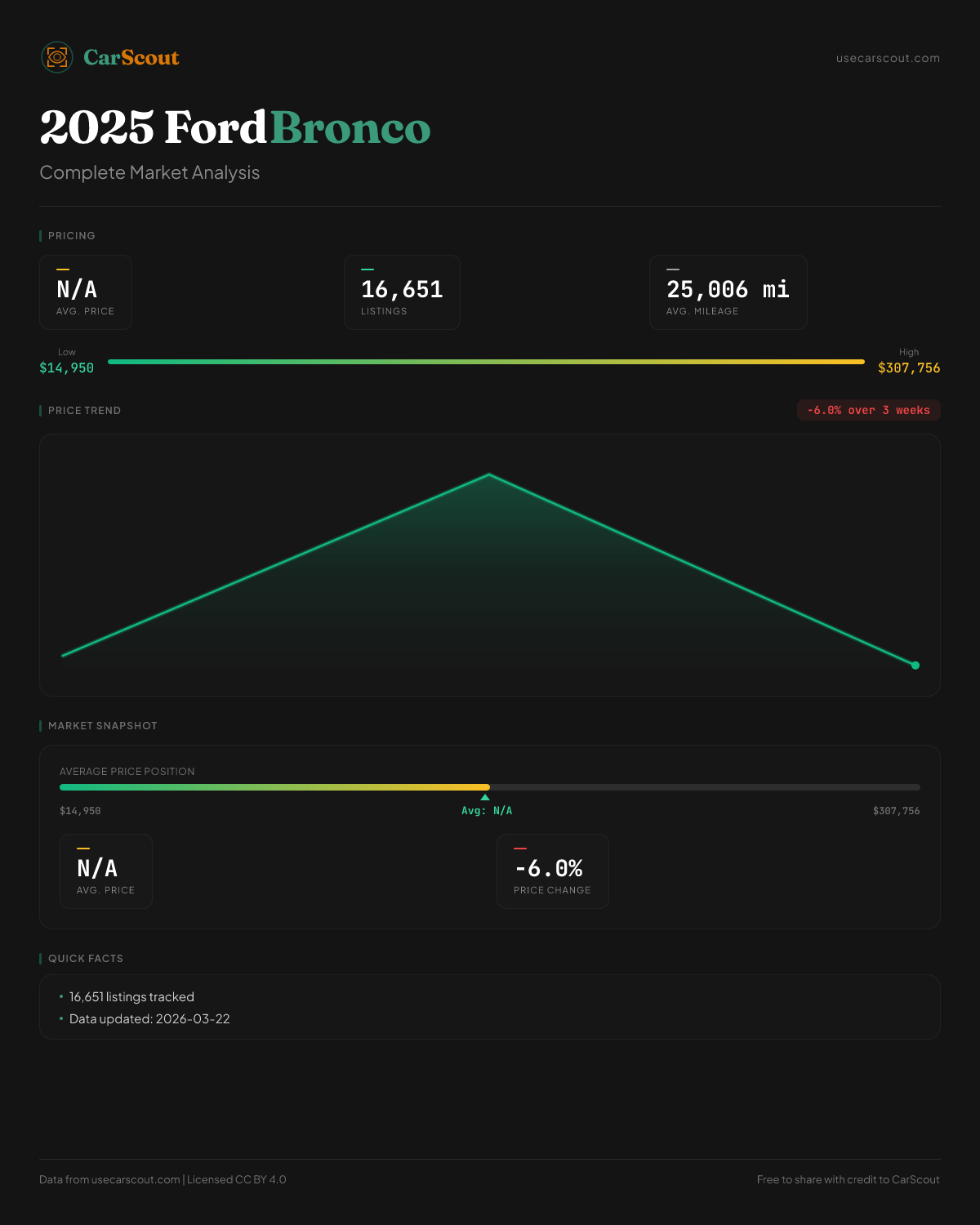 CarScout

usecarscout.com

2025 Ford Bronco

Complete Market Analysis

PRICING

N/A
AVG. PRICE

16,651
LISTINGS

25,006 mi
AVG. MILEAGE

Low
$14,950

High
$307,756

PRICE TREND

-6.0% over 3 weeks

MARKET SNAPSHOT

AVERAGE PRICE POSITION

$14,950

Avg: N/A

$307,756

N/A
AVG. PRICE

-6.0%
PRICE CHANGE

QUICK FACTS

• 16,651 listings tracked
• Data updated: 2026-03-22

Data from usecarscout.com | Licensed CC BY 4.0

Free to share with credit to CarScout