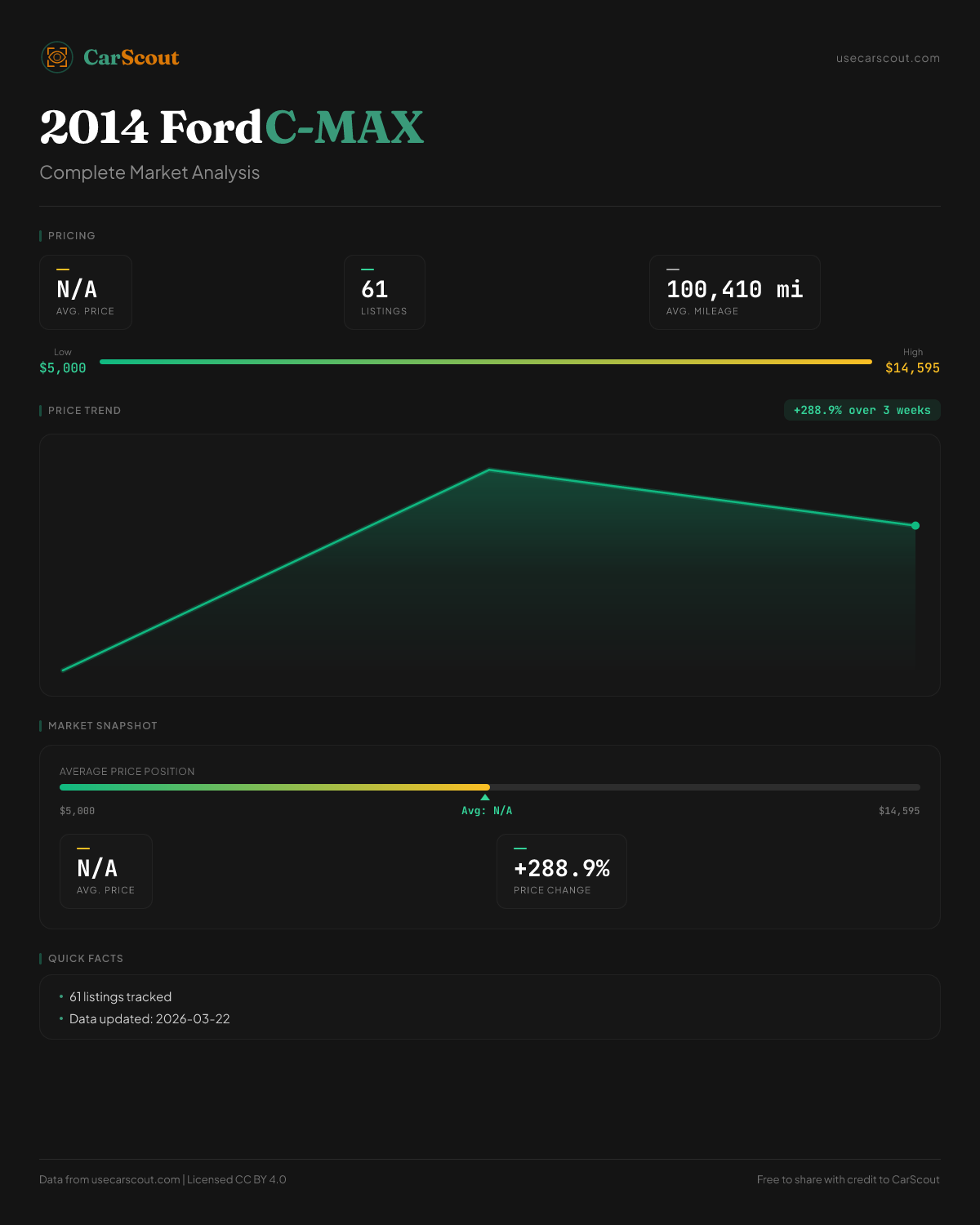 CarScout

usecarscout.com

2014 Ford C-MAX

Complete Market Analysis

PRICING

N/A
AVG. PRICE

61
LISTINGS

100,410 mi
AVG. MILEAGE

Low
$5,000

High
$14,595

PRICE TREND

+288.9% over 3 weeks

MARKET SNAPSHOT

AVERAGE PRICE POSITION

$5,000

Avg: N/A

$14,595

N/A
AVG. PRICE

+288.9%
PRICE CHANGE

QUICK FACTS

• 61 listings tracked
• Data updated: 2026-03-22

Data from usecarscout.com | Licensed CC BY 4.0

Free to share with credit to CarScout