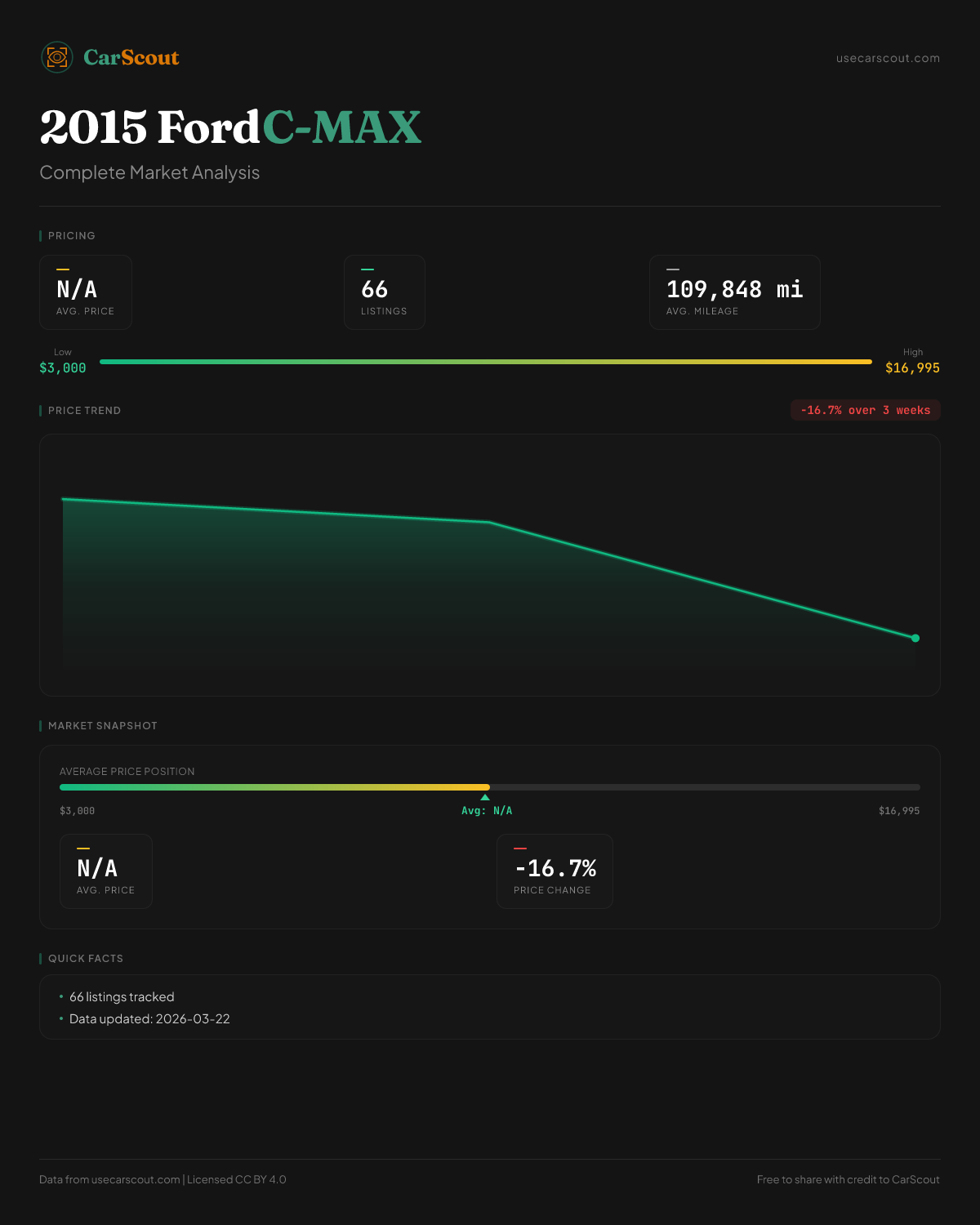 CarScout

usecarscout.com

2015 Ford C-MAX

Complete Market Analysis

PRICING

N/A
AVG. PRICE

66
LISTINGS

109,848 mi
AVG. MILEAGE

Low
$3,000

High
$16,995

PRICE TREND

-16.7% over 3 weeks

MARKET SNAPSHOT

AVERAGE PRICE POSITION

$3,000

Avg: N/A

$16,995

N/A
AVG. PRICE

-16.7%
PRICE CHANGE

QUICK FACTS

• 66 listings tracked
• Data updated: 2026-03-22

Data from usecarscout.com | Licensed CC BY 4.0

Free to share with credit to CarScout