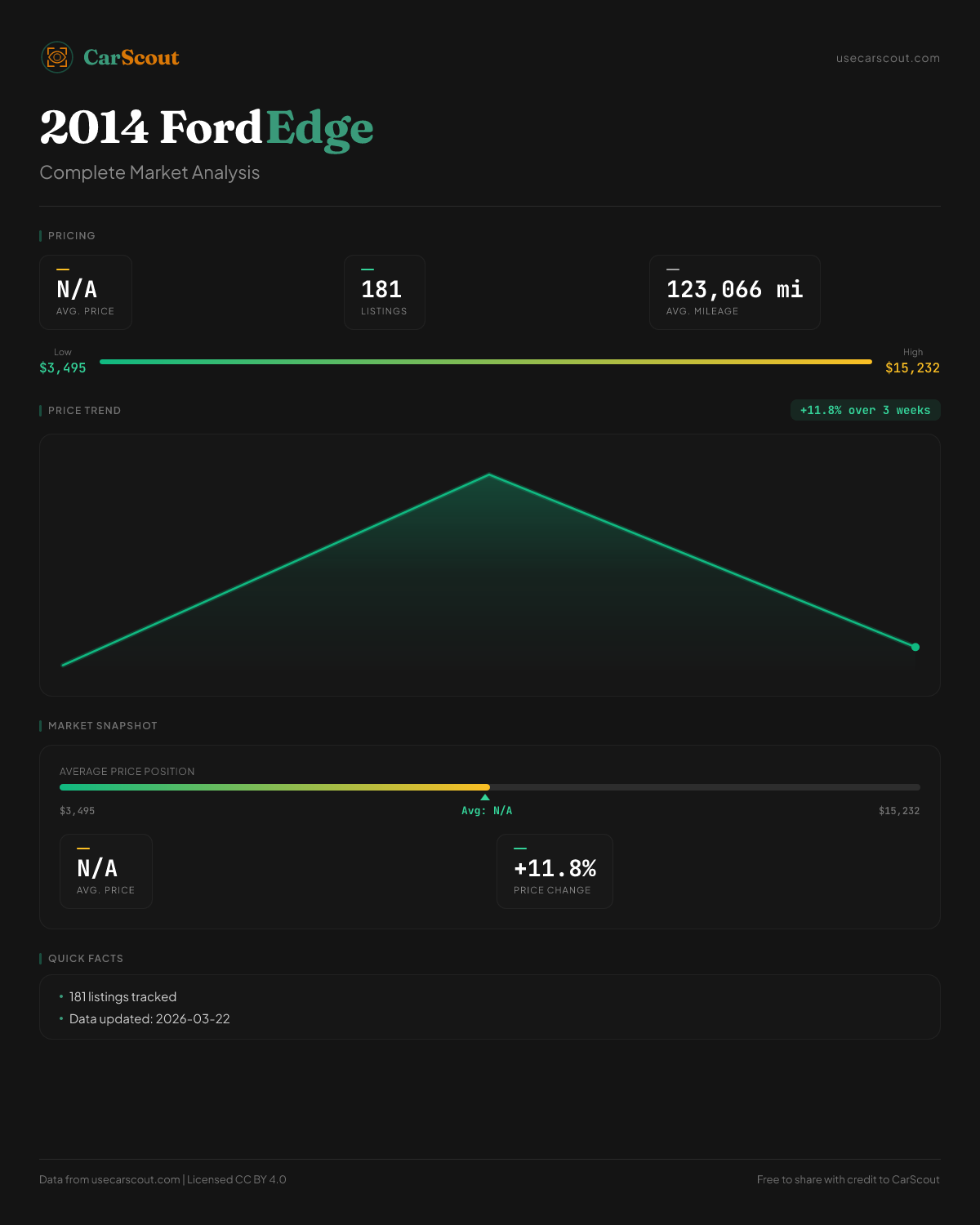 CarScout

usecarscout.com

2014 Ford Edge

Complete Market Analysis

PRICING

N/A
AVG. PRICE

181
LISTINGS

123,066 mi
AVG. MILEAGE

Low
$3,495

High
$15,232

PRICE TREND

+11.8% over 3 weeks

MARKET SNAPSHOT

AVERAGE PRICE POSITION

$3,495

Avg: N/A

$15,232

N/A
AVG. PRICE

+11.8%
PRICE CHANGE

QUICK FACTS

• 181 listings tracked
• Data updated: 2026-03-22

Data from usecarscout.com | Licensed CC BY 4.0

Free to share with credit to CarScout