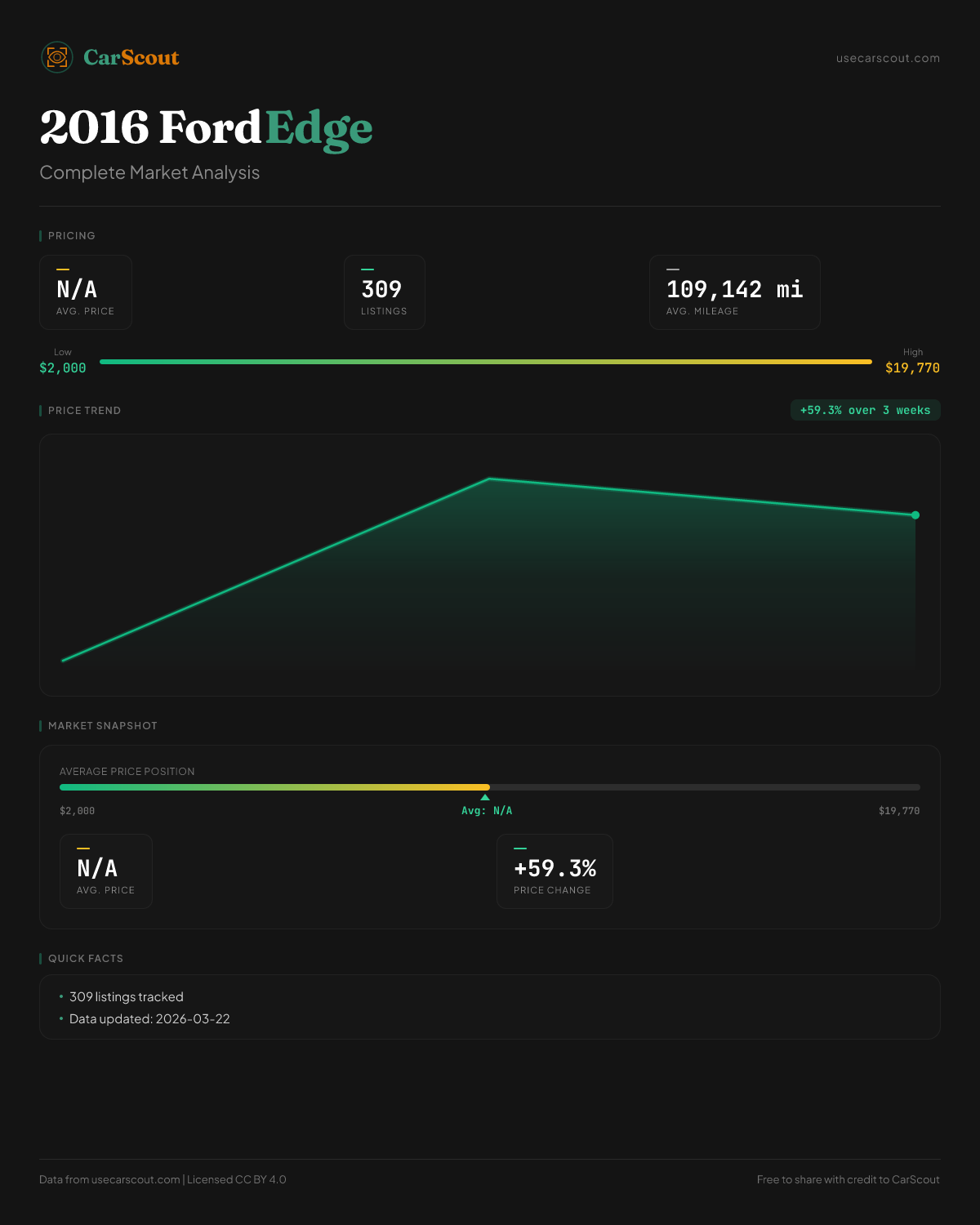 CarScout

usecarscout.com

2016 Ford Edge

Complete Market Analysis

PRICING

N/A
AVG. PRICE

309
LISTINGS

109,142 mi
AVG. MILEAGE

Low
$2,000

High
$19,770

PRICE TREND

+59.3% over 3 weeks

MARKET SNAPSHOT

AVERAGE PRICE POSITION

$2,000

Avg: N/A

$19,770

N/A
AVG. PRICE

+59.3%
PRICE CHANGE

QUICK FACTS

• 309 listings tracked
• Data updated: 2026-03-22

Data from usecarscout.com | Licensed CC BY 4.0

Free to share with credit to CarScout