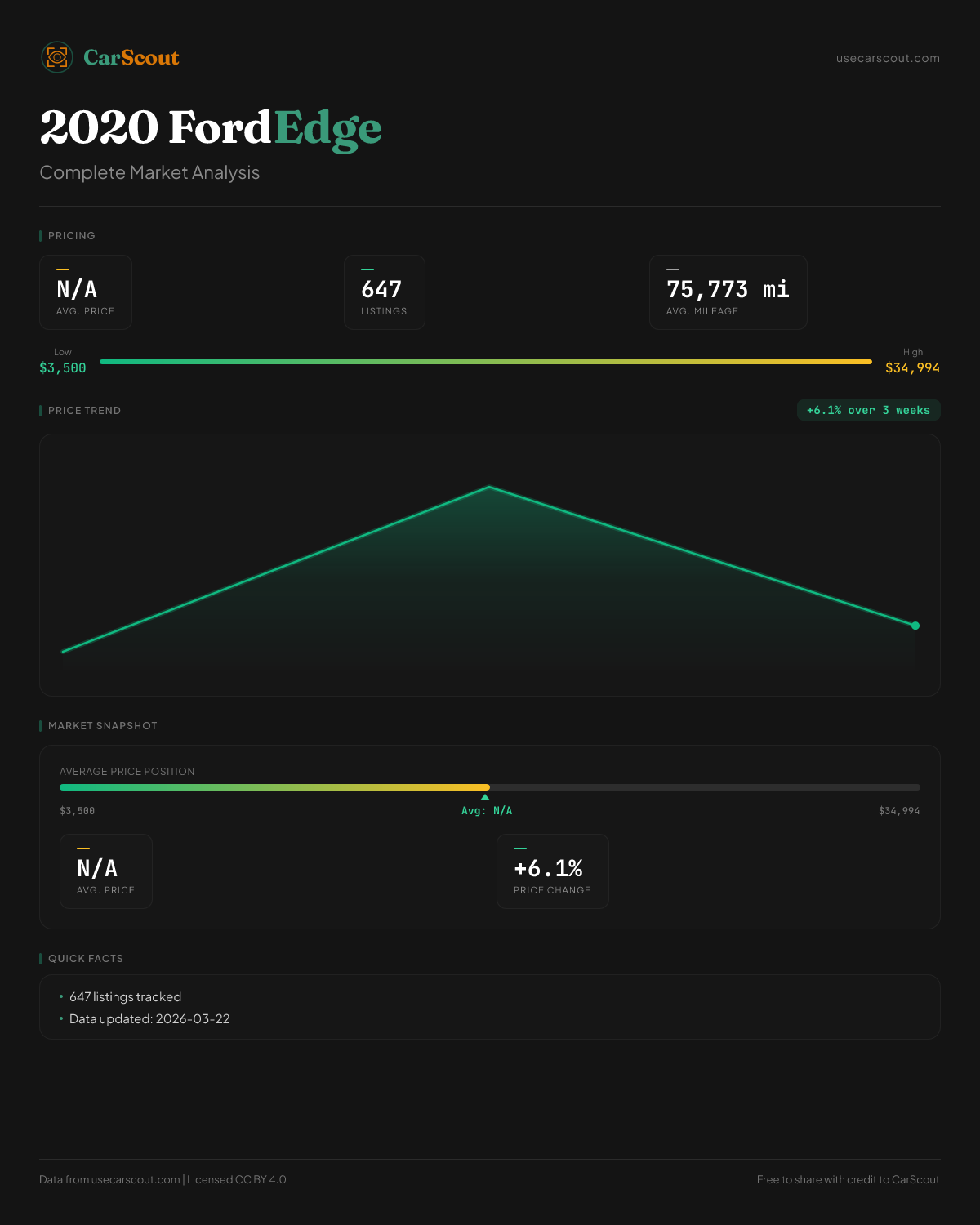 CarScout

usecarscout.com

2020 Ford Edge

Complete Market Analysis

PRICING

N/A
AVG. PRICE

647
LISTINGS

75,773 mi
AVG. MILEAGE

Low
$3,500

High
$34,994

PRICE TREND

+6.1% over 3 weeks

MARKET SNAPSHOT

AVERAGE PRICE POSITION

$3,500

Avg: N/A

$34,994

N/A
AVG. PRICE

+6.1%
PRICE CHANGE

QUICK FACTS

• 647 listings tracked
• Data updated: 2026-03-22

Data from usecarscout.com | Licensed CC BY 4.0

Free to share with credit to CarScout