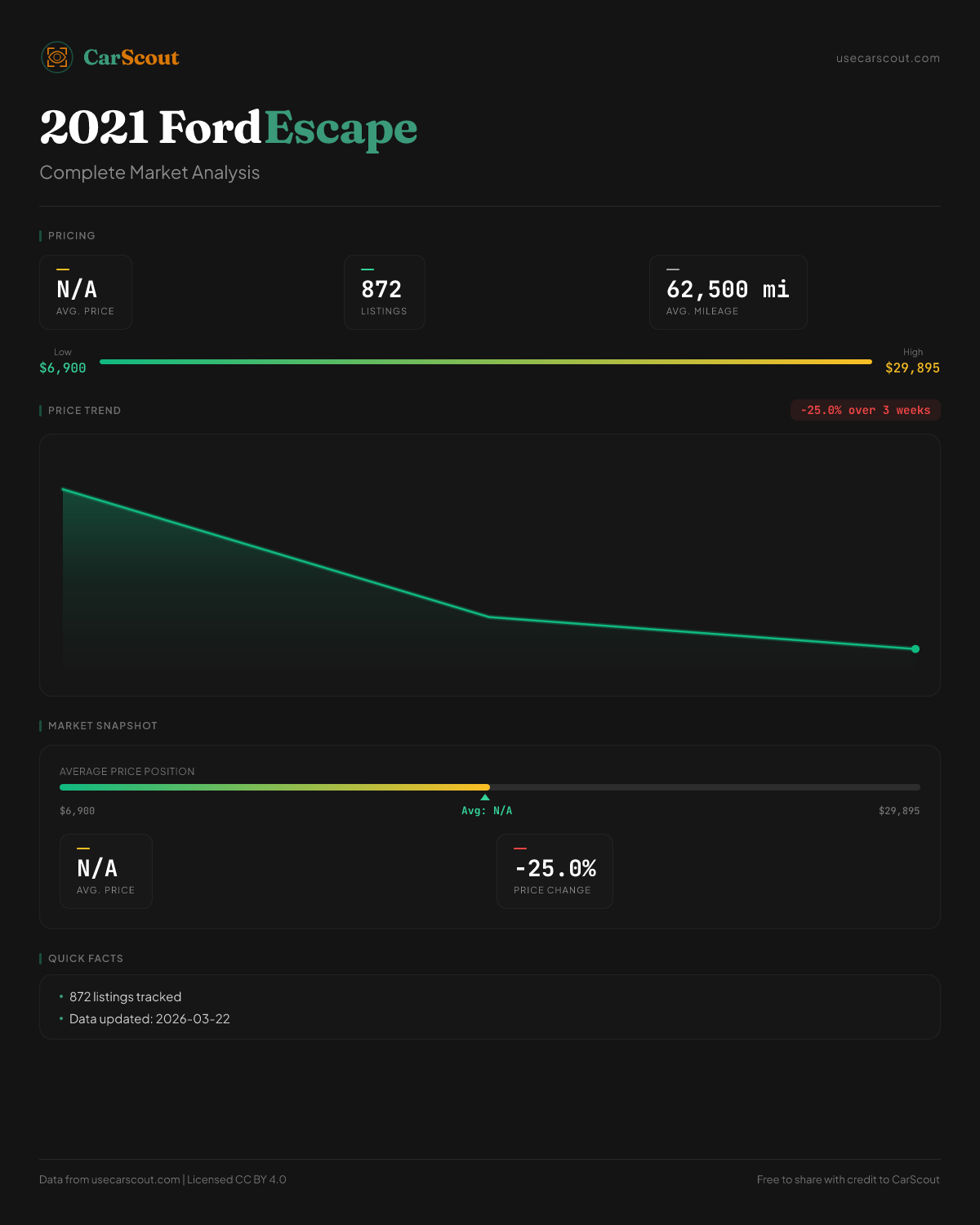 CarScout

usecarscout.com

2021 Ford Escape

Complete Market Analysis

PRICING

N/A
AVG. PRICE

872
LISTINGS

62,500 mi
AVG. MILEAGE

Low
$6,900

High
$29,895

PRICE TREND

-25.0% over 3 weeks

MARKET SNAPSHOT

AVERAGE PRICE POSITION

$6,900

Avg: N/A

$29,895

N/A
AVG. PRICE

-25.0%
PRICE CHANGE

QUICK FACTS

• 872 listings tracked
• Data updated: 2026-03-22

Data from usecarscout.com | Licensed CC BY 4.0

Free to share with credit to CarScout