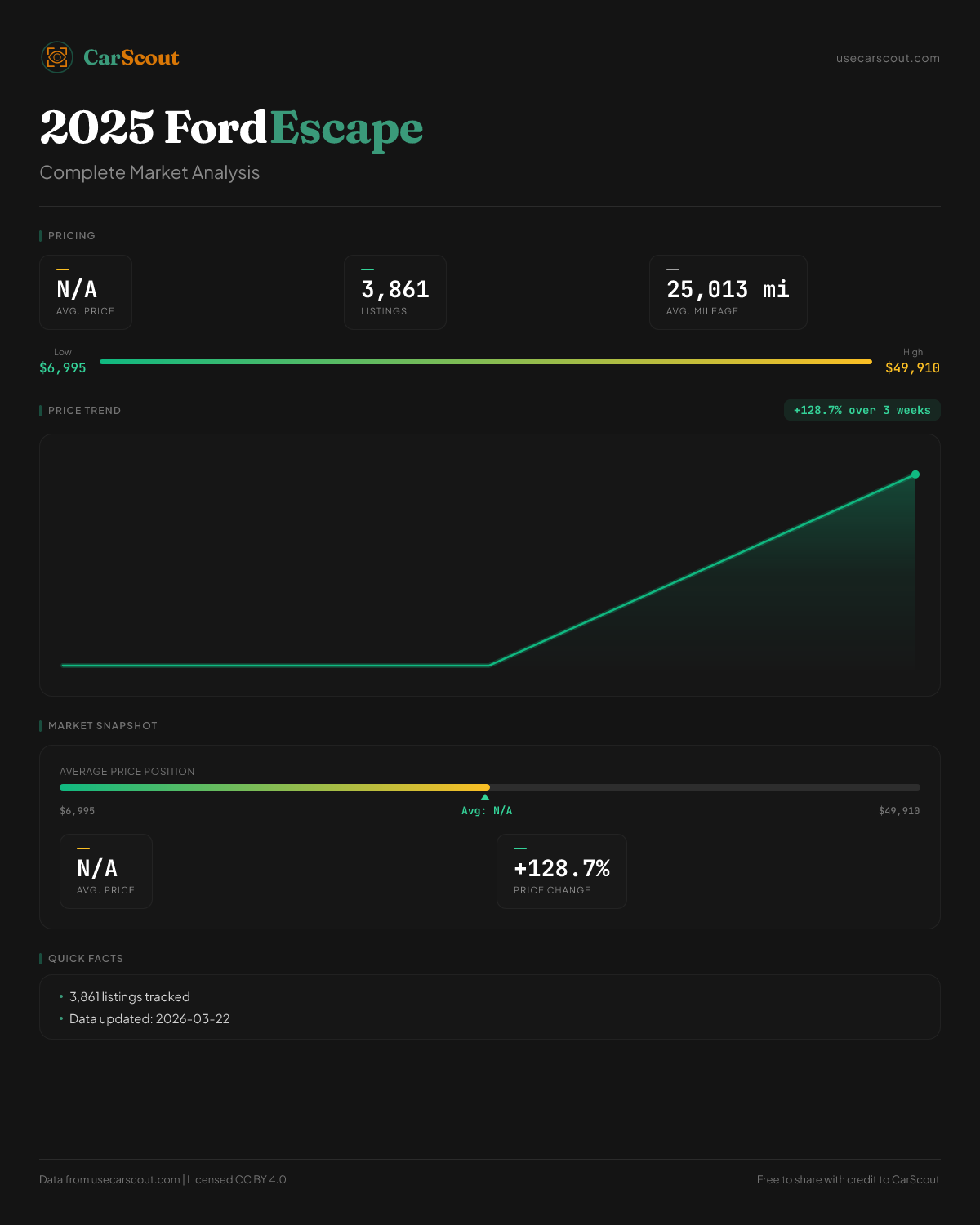 CarScout

usecarscout.com

2025 Ford Escape

Complete Market Analysis

PRICING

N/A
AVG. PRICE

3,861
LISTINGS

25,013 mi
AVG. MILEAGE

Low
$6,995

High
$49,910

PRICE TREND

+128.7% over 3 weeks

MARKET SNAPSHOT

AVERAGE PRICE POSITION

$6,995

Avg: N/A

$49,910

N/A
AVG. PRICE

+128.7%
PRICE CHANGE

QUICK FACTS

• 3,861 listings tracked
• Data updated: 2026-03-22

Data from usecarscout.com | Licensed CC BY 4.0

Free to share with credit to CarScout