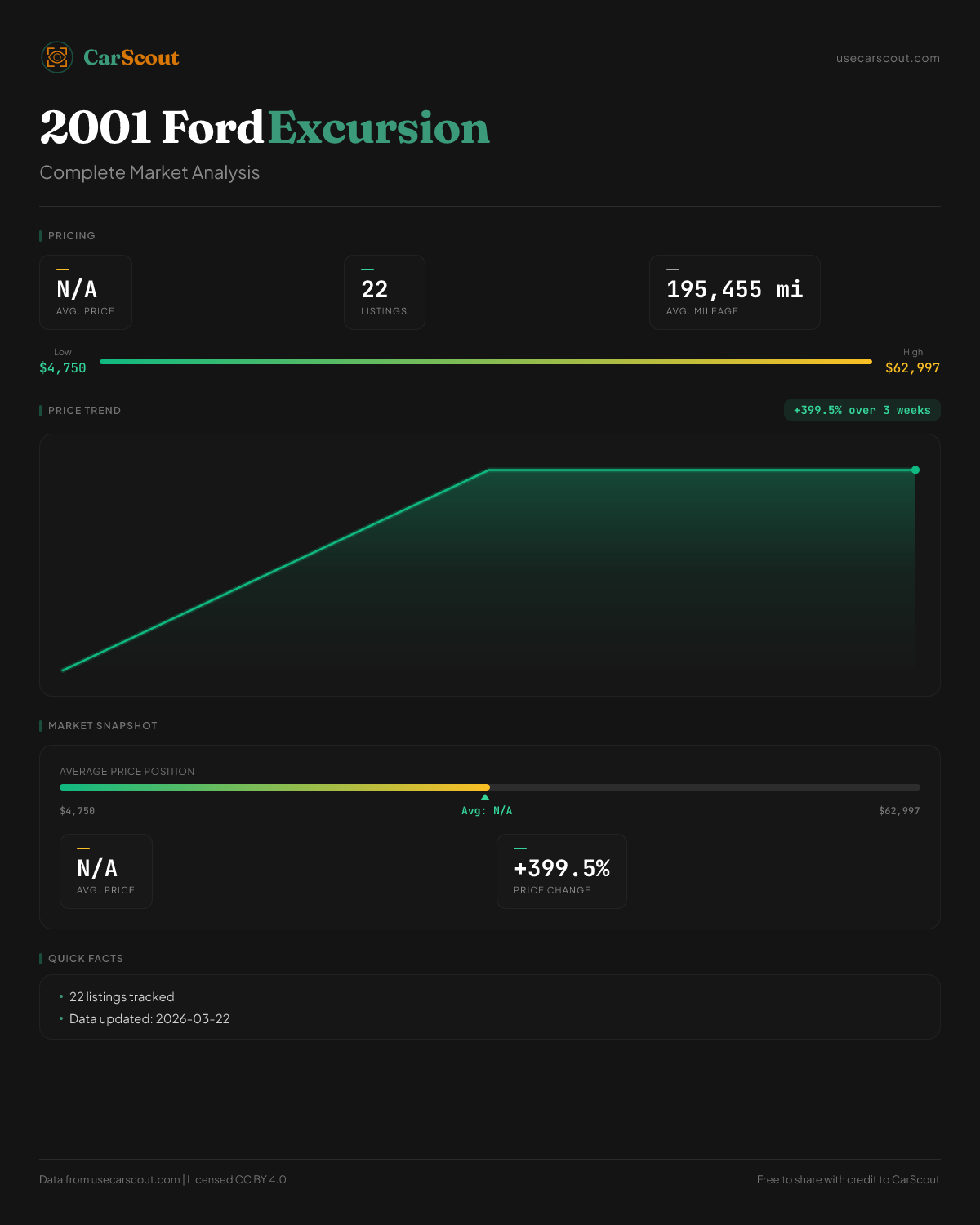 CarScout

usecarscout.com

2001 Ford Excursion

Complete Market Analysis

PRICING

N/A
AVG. PRICE

22
LISTINGS

195,455 mi
AVG. MILEAGE

Low
$4,750

High
$62,997

PRICE TREND

+399.5% over 3 weeks

MARKET SNAPSHOT

AVERAGE PRICE POSITION

$4,750

Avg: N/A

$62,997

N/A
AVG. PRICE

+399.5%
PRICE CHANGE

QUICK FACTS

• 22 listings tracked
• Data updated: 2026-03-22

Data from usecarscout.com | Licensed CC BY 4.0

Free to share with credit to CarScout