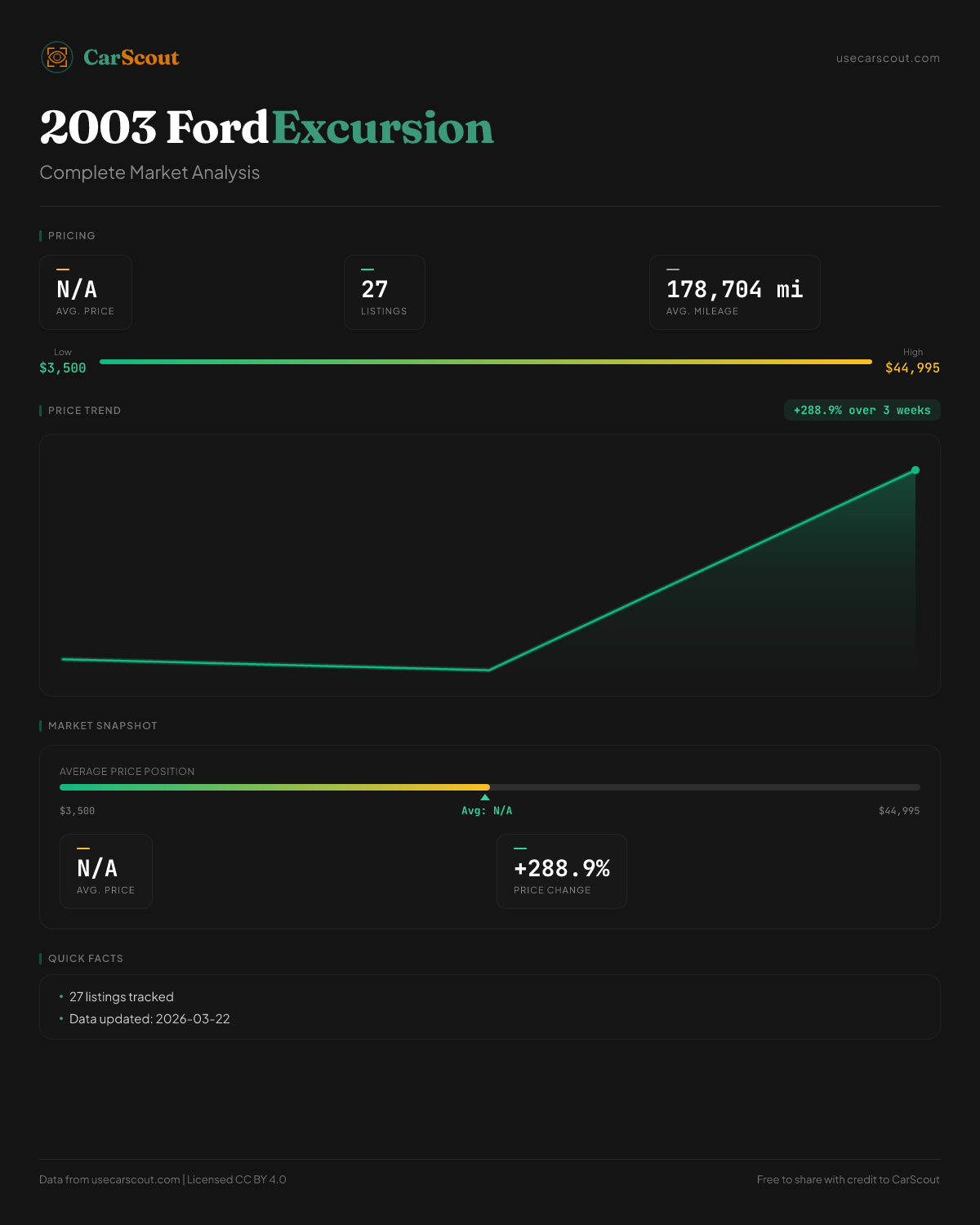 CarScout

usecarscout.com

2003 Ford Excursion

Complete Market Analysis

PRICING

N/A
AVG. PRICE

27
LISTINGS

178,704 mi
AVG. MILEAGE

Low
$3,500

High
$44,995

PRICE TREND

+288.9% over 3 weeks

MARKET SNAPSHOT

AVERAGE PRICE POSITION

$3,500

Avg: N/A

$44,995

N/A
AVG. PRICE

+288.9%
PRICE CHANGE

QUICK FACTS

• 27 listings tracked
• Data updated: 2026-03-22

Data from usecarscout.com | Licensed CC BY 4.0

Free to share with credit to CarScout