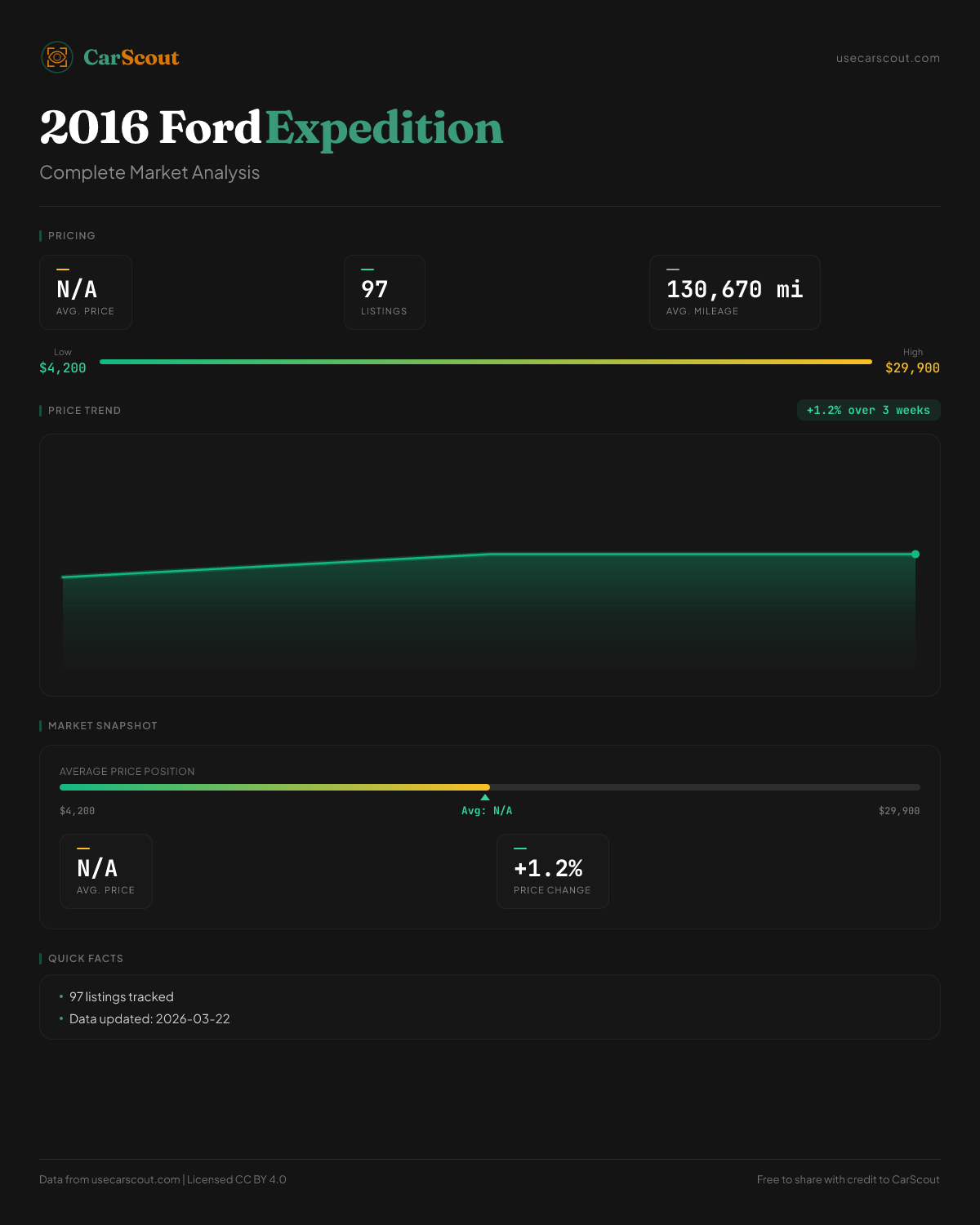 CarScout

usecarscout.com

2016 Ford Expedition

Complete Market Analysis

PRICING

N/A
AVG. PRICE

97
LISTINGS

130,670 mi
AVG. MILEAGE

Low
$4,200

High
$29,900

PRICE TREND

+1.2% over 3 weeks

MARKET SNAPSHOT

AVERAGE PRICE POSITION

$4,200

Avg: N/A

$29,900

N/A
AVG. PRICE

+1.2%
PRICE CHANGE

QUICK FACTS

• 97 listings tracked
• Data updated: 2026-03-22

Data from usecarscout.com | Licensed CC BY 4.0

Free to share with credit to CarScout