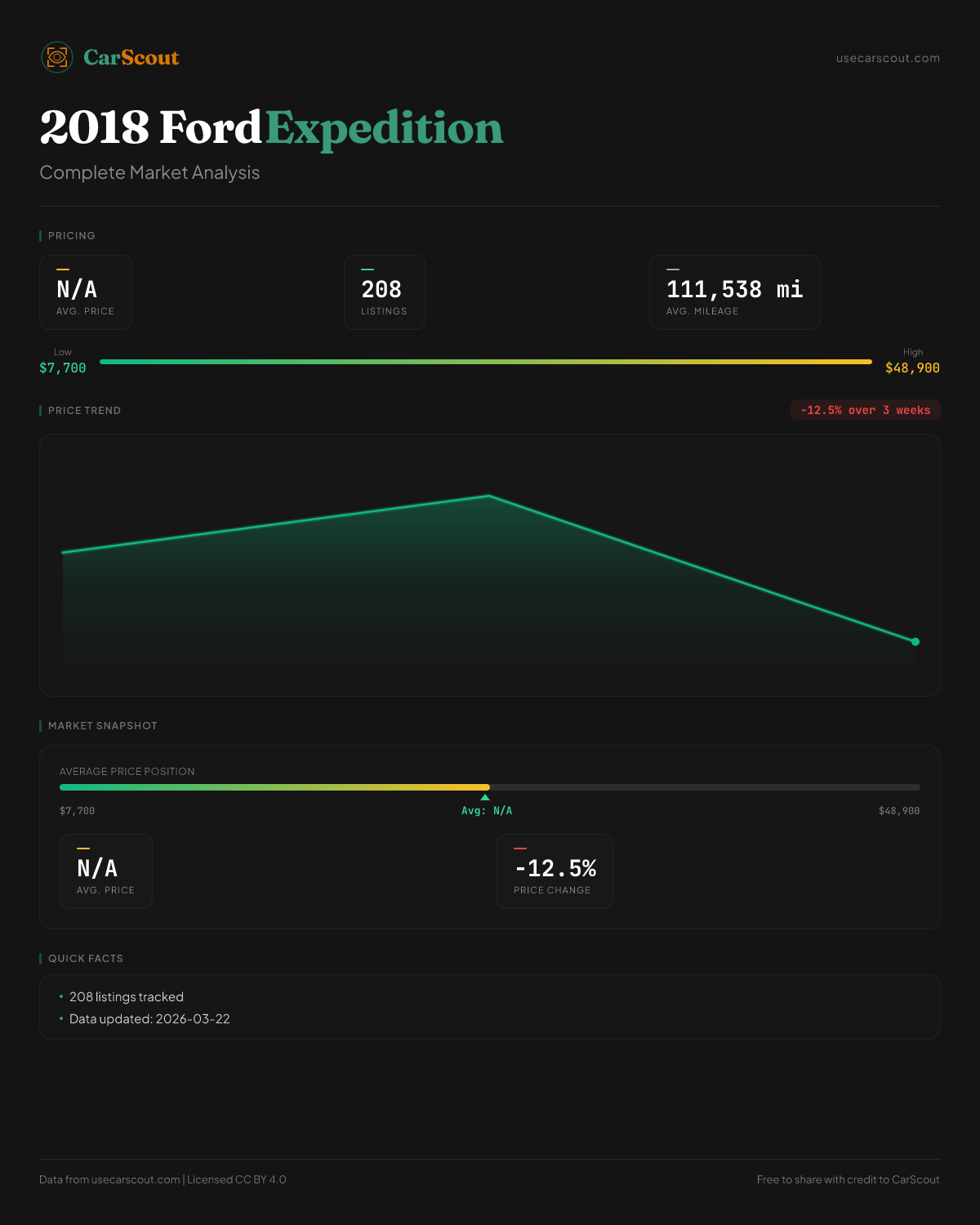 CarScout

usecarscout.com

2018 Ford Expedition

Complete Market Analysis

PRICING

N/A
AVG. PRICE

208
LISTINGS

111,538 mi
AVG. MILEAGE

Low
$7,700

High
$48,900

PRICE TREND

-12.5% over 3 weeks

MARKET SNAPSHOT

AVERAGE PRICE POSITION

$7,700

Avg: N/A

$48,900

N/A
AVG. PRICE

-12.5%
PRICE CHANGE

QUICK FACTS

• 208 listings tracked
• Data updated: 2026-03-22

Data from usecarscout.com | Licensed CC BY 4.0

Free to share with credit to CarScout