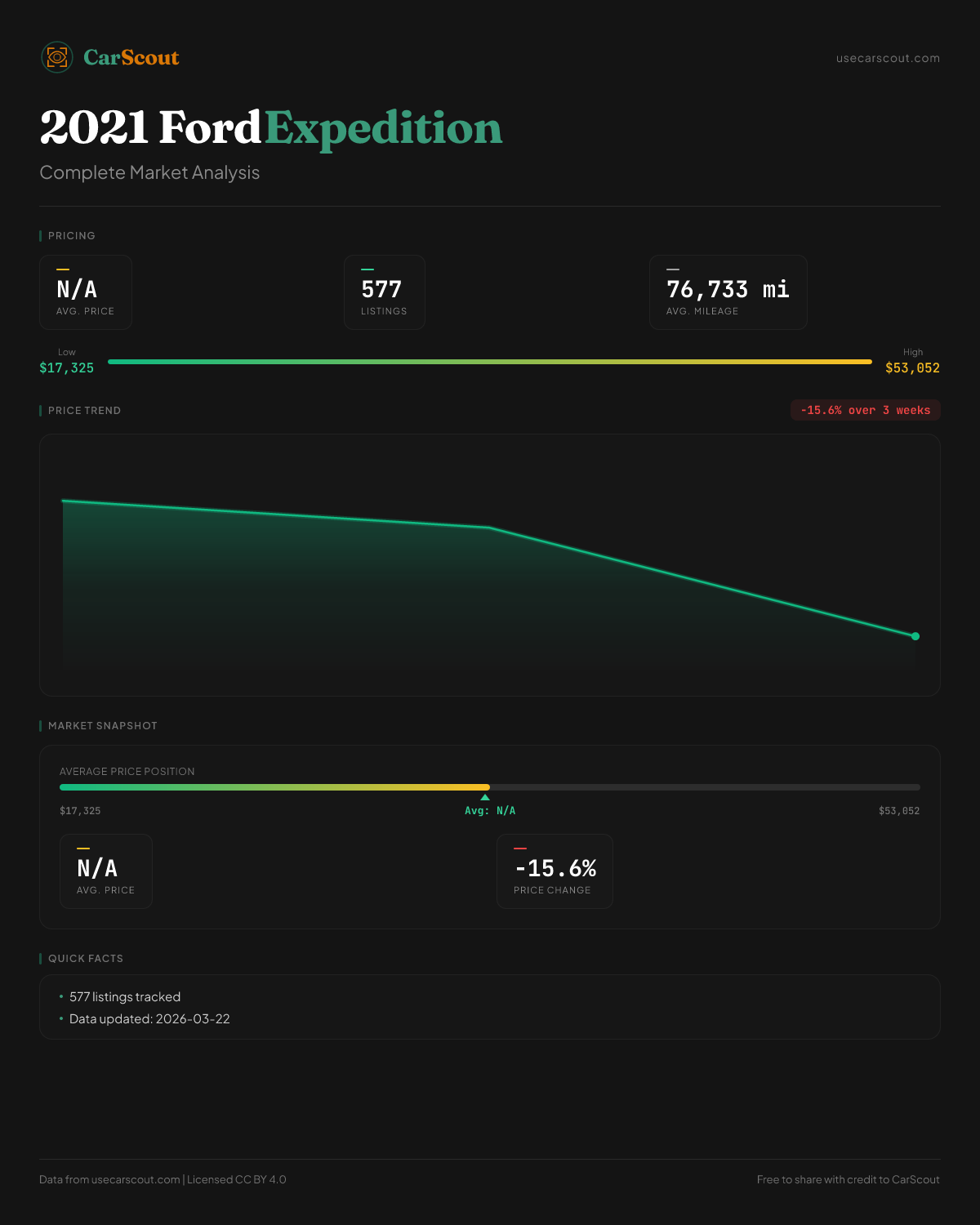 CarScout

usecarscout.com

2021 Ford Expedition

Complete Market Analysis

PRICING

N/A
AVG. PRICE

577
LISTINGS

76,733 mi
AVG. MILEAGE

Low
$17,325

High
$53,052

PRICE TREND

-15.6% over 3 weeks

MARKET SNAPSHOT

AVERAGE PRICE POSITION

$17,325

Avg: N/A

$53,052

N/A
AVG. PRICE

-15.6%
PRICE CHANGE

QUICK FACTS

• 577 listings tracked
• Data updated: 2026-03-22

Data from usecarscout.com | Licensed CC BY 4.0

Free to share with credit to CarScout