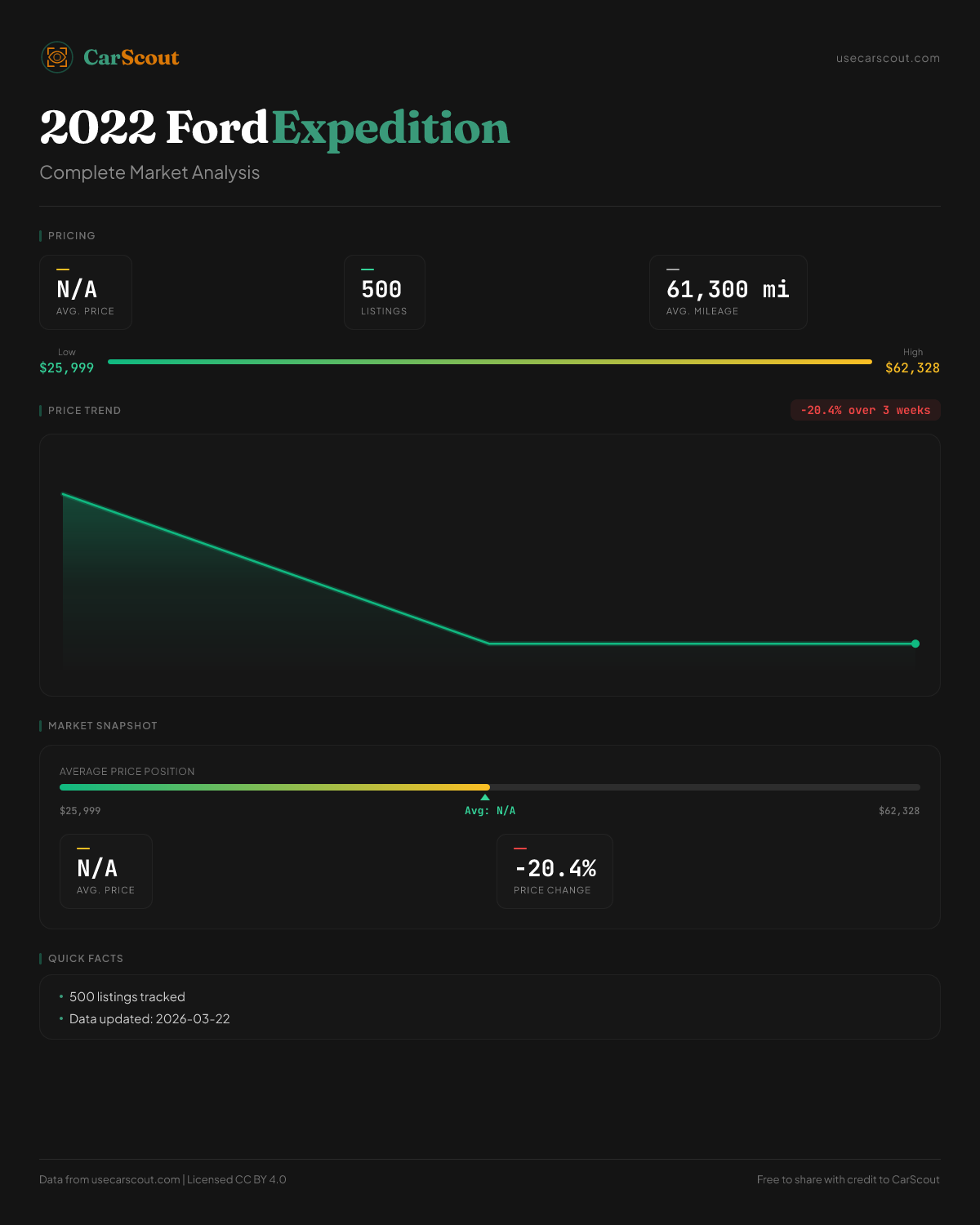 CarScout

usecarscout.com

2022 Ford Expedition

Complete Market Analysis

PRICING

N/A
AVG. PRICE

500
LISTINGS

61,300 mi
AVG. MILEAGE

Low
$25,999

High
$62,328

PRICE TREND

-20.4% over 3 weeks

MARKET SNAPSHOT

AVERAGE PRICE POSITION

$25,999

Avg: N/A

$62,328

N/A
AVG. PRICE

-20.4%
PRICE CHANGE

QUICK FACTS

• 500 listings tracked
• Data updated: 2026-03-22

Data from usecarscout.com | Licensed CC BY 4.0

Free to share with credit to CarScout