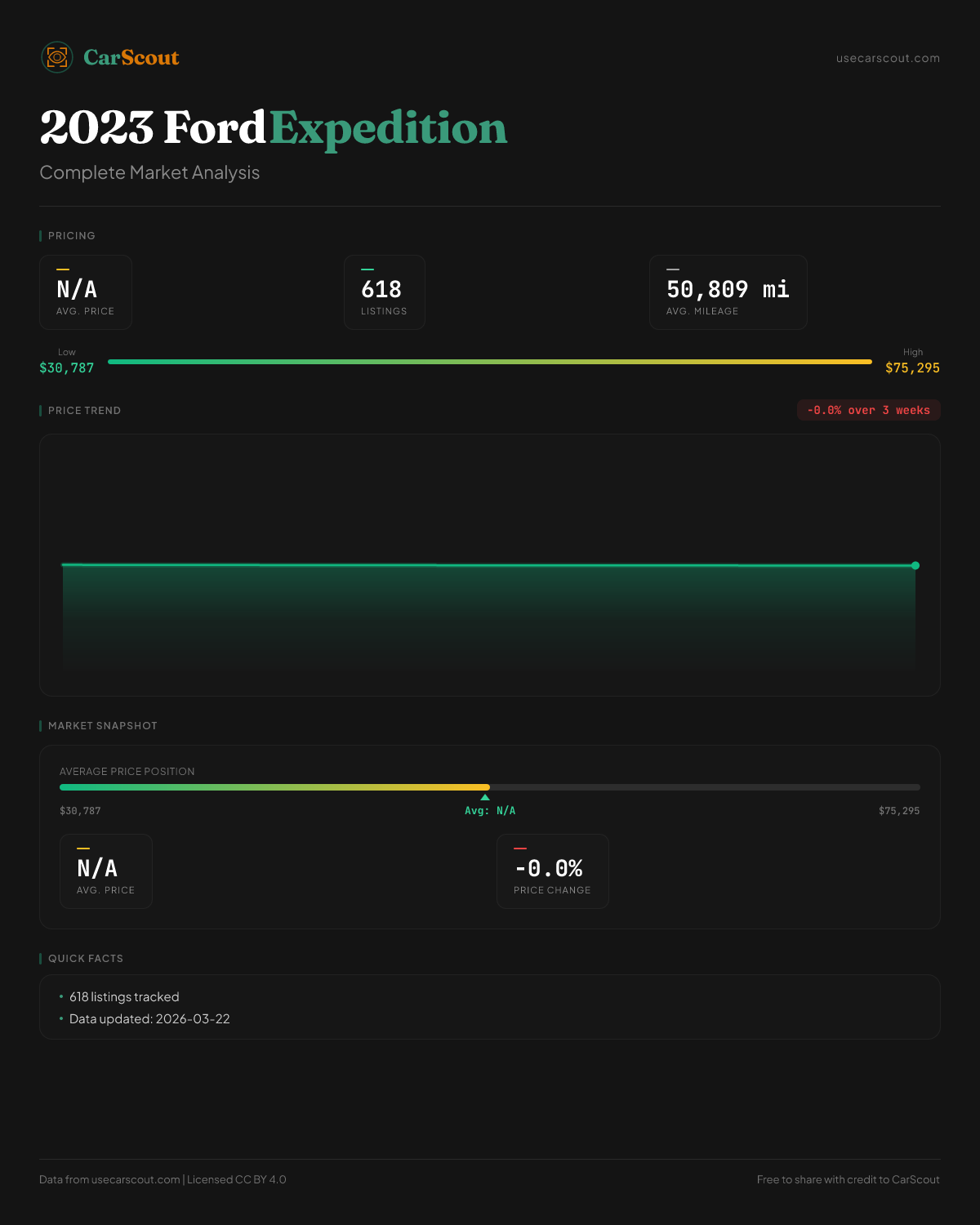 CarScout

usecarscout.com

2023 Ford Expedition

Complete Market Analysis

PRICING

N/A
AVG. PRICE

618
LISTINGS

50,809 mi
AVG. MILEAGE

Low
$30,787

High
$75,295

PRICE TREND

-0.0% over 3 weeks

MARKET SNAPSHOT

AVERAGE PRICE POSITION

$30,787

Avg: N/A

$75,295

N/A
AVG. PRICE

-0.0%
PRICE CHANGE

QUICK FACTS

• 618 listings tracked
• Data updated: 2026-03-22

Data from usecarscout.com | Licensed CC BY 4.0

Free to share with credit to CarScout