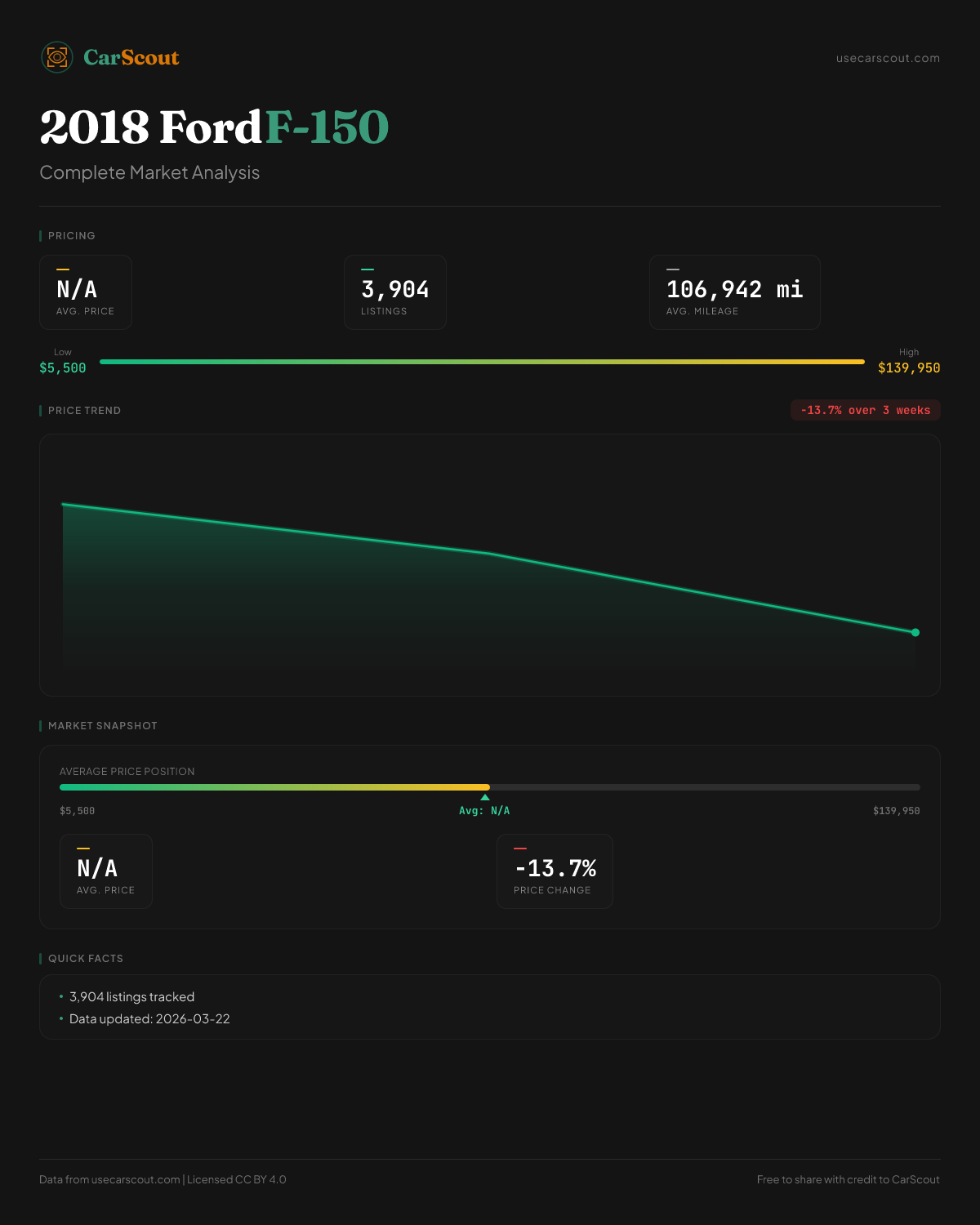 CarScout

usecarscout.com

2018 Ford F-150

Complete Market Analysis

PRICING

N/A
AVG. PRICE

3,904
LISTINGS

106,942 mi
AVG. MILEAGE

Low
$5,500

High
$139,950

PRICE TREND

-13.7% over 3 weeks

MARKET SNAPSHOT

AVERAGE PRICE POSITION

$5,500

Avg: N/A

$139,950

N/A
AVG. PRICE

-13.7%
PRICE CHANGE

QUICK FACTS

• 3,904 listings tracked
• Data updated: 2026-03-22

Data from usecarscout.com | Licensed CC BY 4.0

Free to share with credit to CarScout