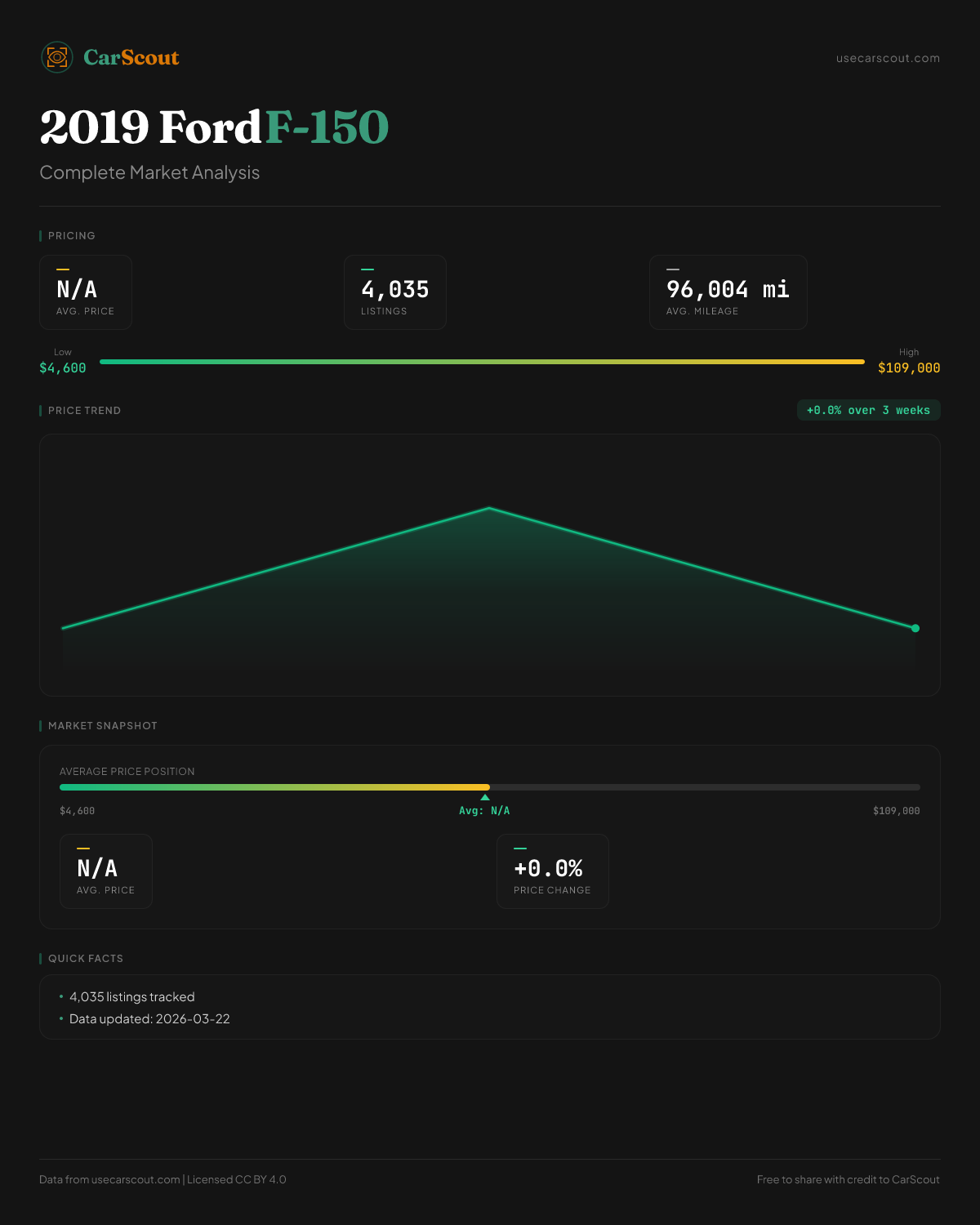 CarScout

usecarscout.com

2019 Ford F-150

Complete Market Analysis

PRICING

N/A
AVG. PRICE

4,035
LISTINGS

96,004 mi
AVG. MILEAGE

Low
$4,600

High
$109,000

PRICE TREND

+0.0% over 3 weeks

MARKET SNAPSHOT

AVERAGE PRICE POSITION

$4,600

Avg: N/A

$109,000

N/A
AVG. PRICE

+0.0%
PRICE CHANGE

QUICK FACTS

• 4,035 listings tracked
• Data updated: 2026-03-22

Data from usecarscout.com | Licensed CC BY 4.0

Free to share with credit to CarScout