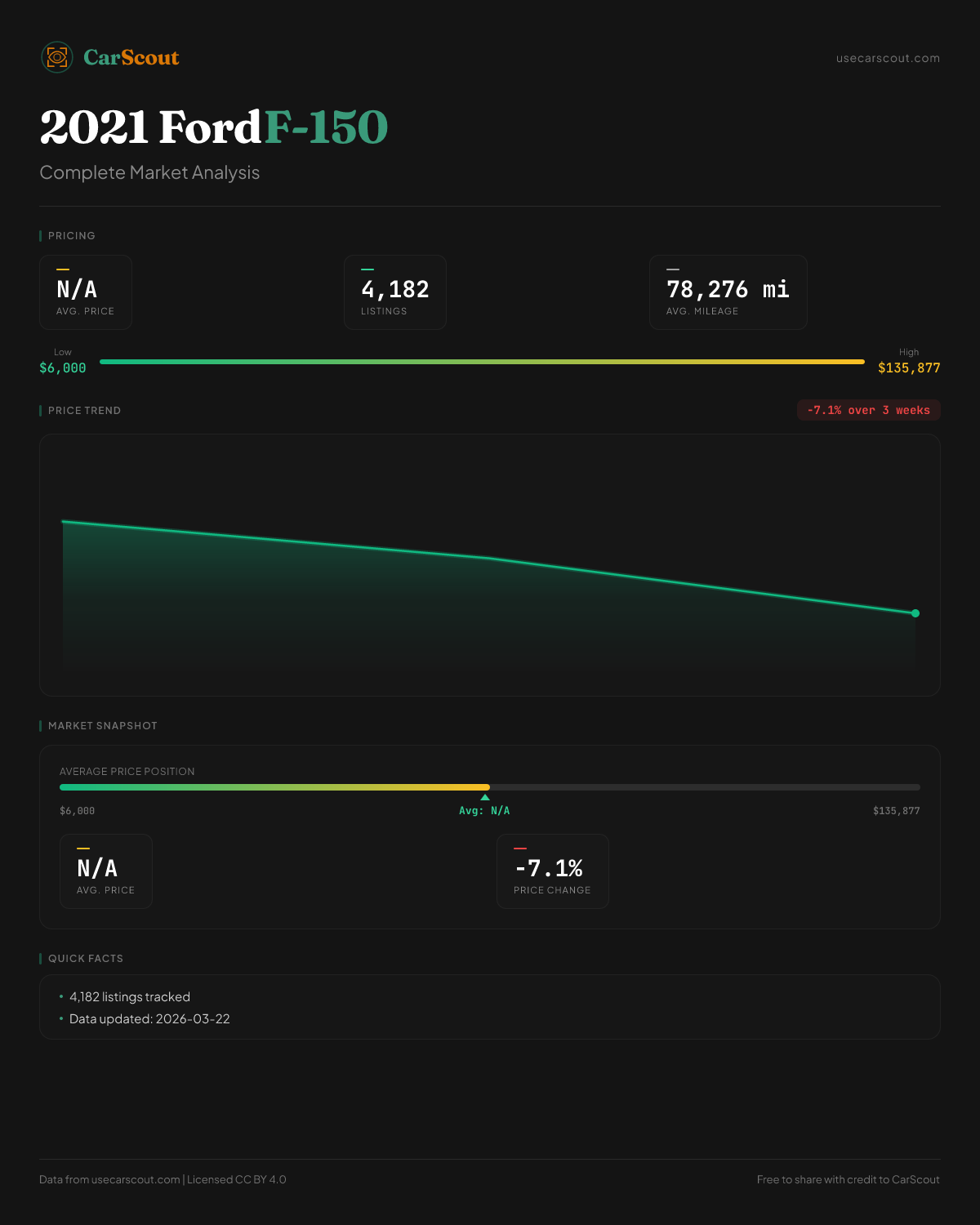 CarScout

usecarscout.com

2021 Ford F-150

Complete Market Analysis

PRICING

N/A
AVG. PRICE

4,182
LISTINGS

78,276 mi
AVG. MILEAGE

Low
$6,000

High
$135,877

PRICE TREND

-7.1% over 3 weeks

MARKET SNAPSHOT

AVERAGE PRICE POSITION

$6,000

Avg: N/A

$135,877

N/A
AVG. PRICE

-7.1%
PRICE CHANGE

QUICK FACTS

• 4,182 listings tracked
• Data updated: 2026-03-22

Data from usecarscout.com | Licensed CC BY 4.0

Free to share with credit to CarScout