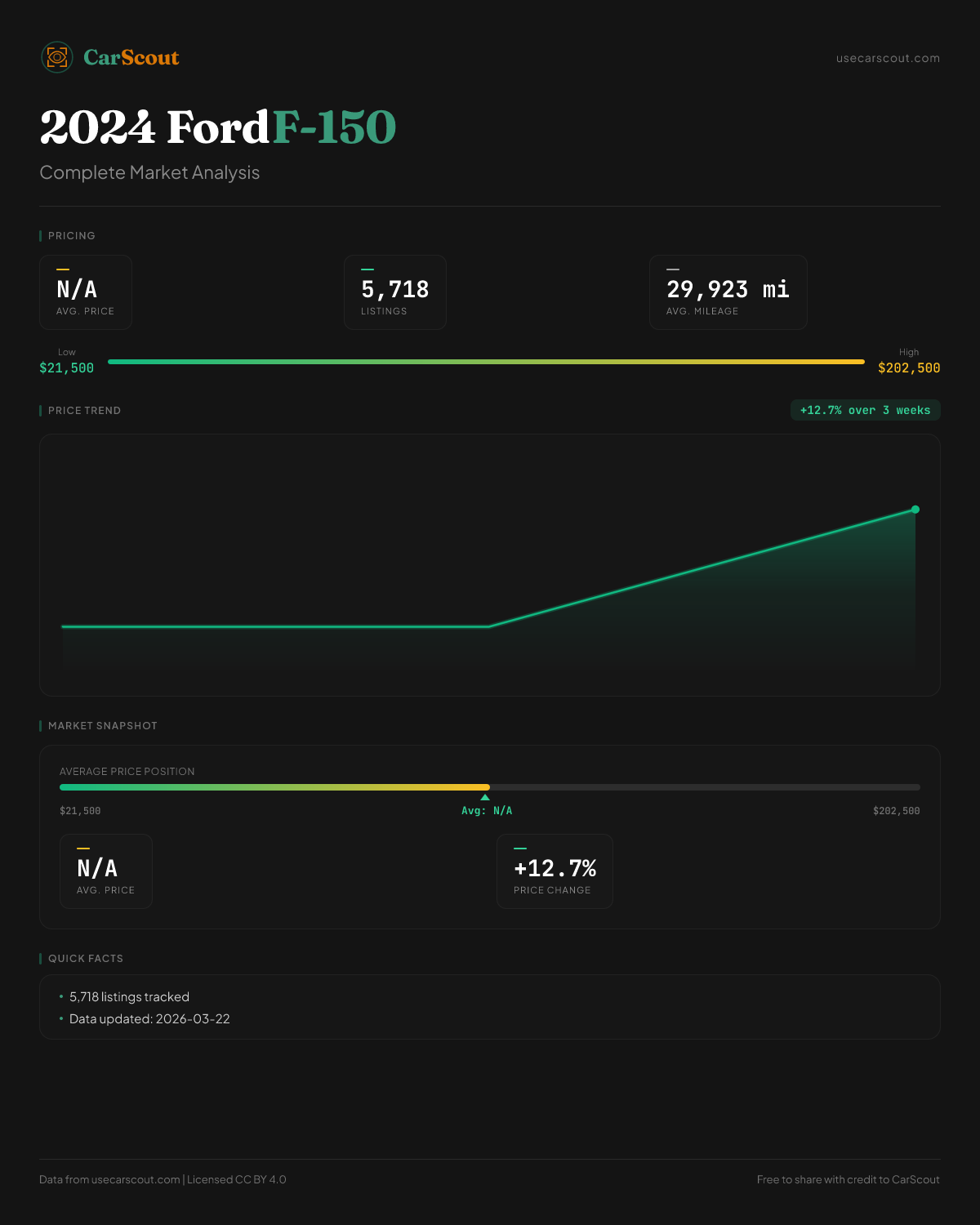 CarScout

usecarscout.com

2024 Ford F-150

Complete Market Analysis

PRICING

N/A
AVG. PRICE

5,718
LISTINGS

29,923 mi
AVG. MILEAGE

Low
$21,500

High
$202,500

PRICE TREND

+12.7% over 3 weeks

MARKET SNAPSHOT

AVERAGE PRICE POSITION

$21,500

Avg: N/A

$202,500

N/A
AVG. PRICE

+12.7%
PRICE CHANGE

QUICK FACTS

• 5,718 listings tracked
• Data updated: 2026-03-22

Data from usecarscout.com | Licensed CC BY 4.0

Free to share with credit to CarScout