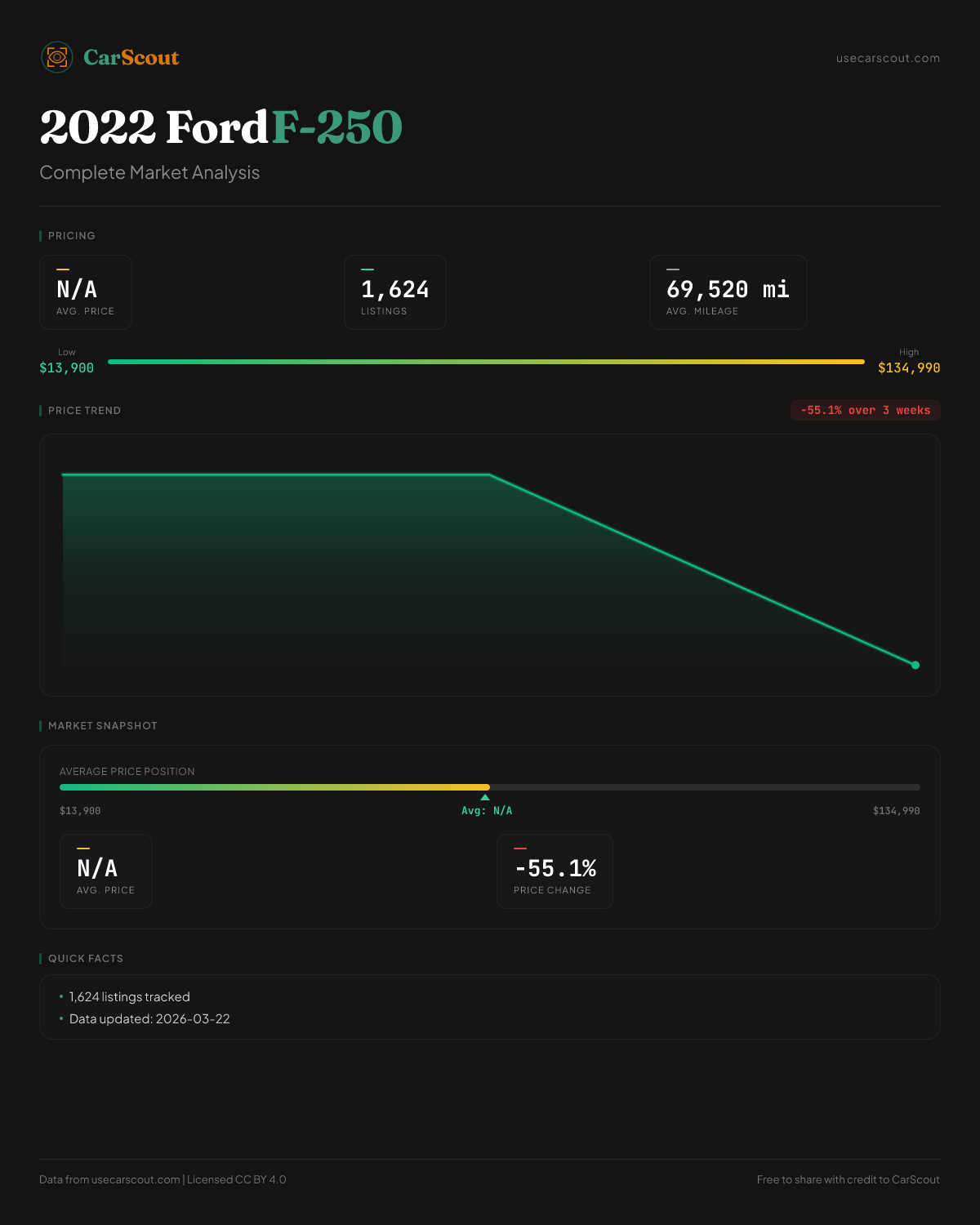 CarScout

usecarscout.com

2022 Ford F-250

Complete Market Analysis

PRICING

N/A
AVG. PRICE

1,624
LISTINGS

69,520 mi
AVG. MILEAGE

Low
$13,900

High
$134,990

PRICE TREND

-55.1% over 3 weeks

MARKET SNAPSHOT

AVERAGE PRICE POSITION

$13,900

Avg: N/A

$134,990

N/A
AVG. PRICE

-55.1%
PRICE CHANGE

QUICK FACTS

• 1,624 listings tracked
• Data updated: 2026-03-22

Data from usecarscout.com | Licensed CC BY 4.0

Free to share with credit to CarScout