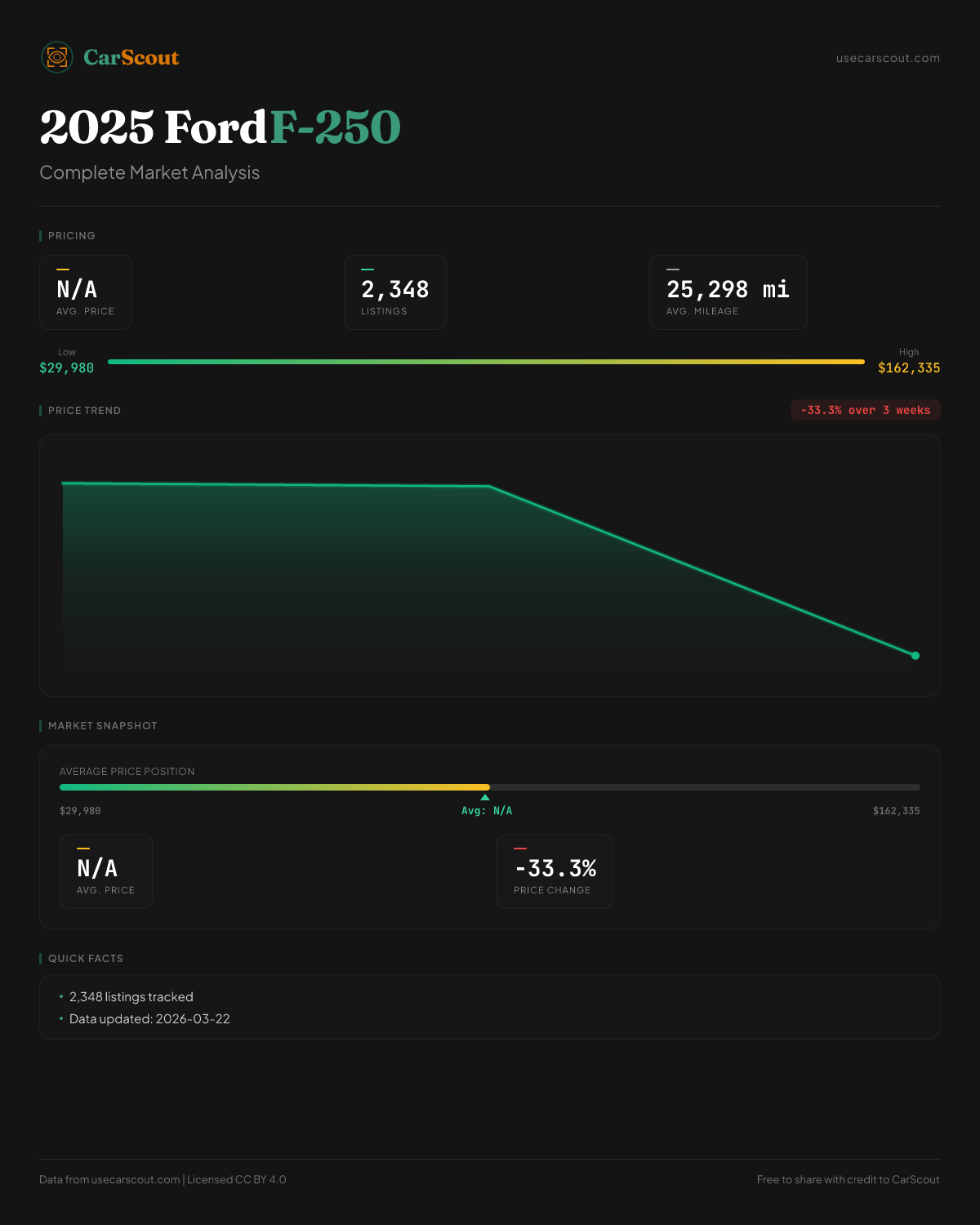 CarScout

usecarscout.com

2025 Ford F-250

Complete Market Analysis

PRICING

N/A
AVG. PRICE

2,348
LISTINGS

25,298 mi
AVG. MILEAGE

Low
$29,980

High
$162,335

PRICE TREND

-33.3% over 3 weeks

MARKET SNAPSHOT

AVERAGE PRICE POSITION

$29,980

Avg: N/A

$162,335

N/A
AVG. PRICE

-33.3%
PRICE CHANGE

QUICK FACTS

• 2,348 listings tracked
• Data updated: 2026-03-22

Data from usecarscout.com | Licensed CC BY 4.0

Free to share with credit to CarScout