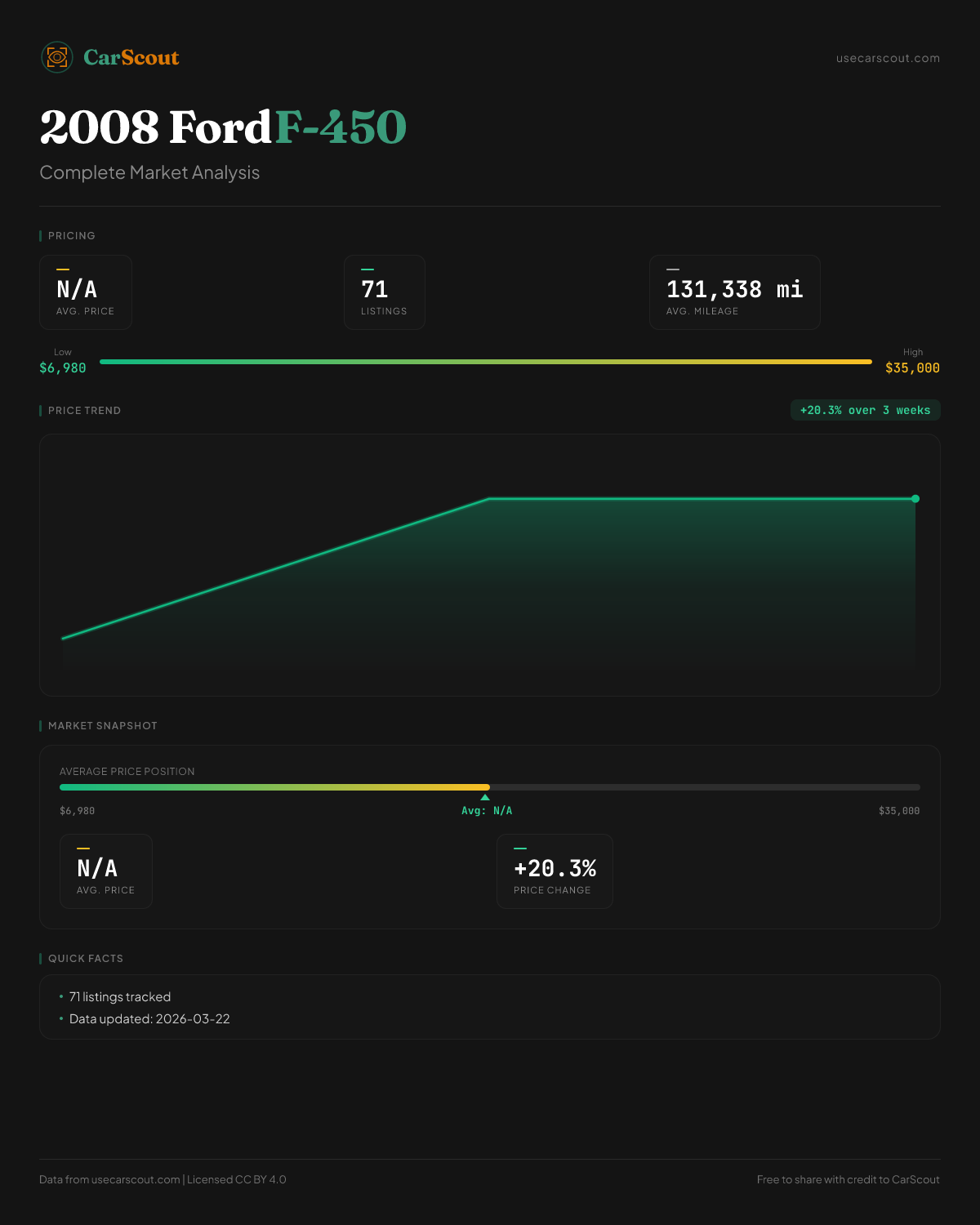 CarScout

usecarscout.com

2008 Ford F-450

Complete Market Analysis

PRICING

N/A
AVG. PRICE

71
LISTINGS

131,338 mi
AVG. MILEAGE

Low
$6,980

High
$35,000

PRICE TREND

+20.3% over 3 weeks

MARKET SNAPSHOT

AVERAGE PRICE POSITION

$6,980

Avg: N/A

$35,000

N/A
AVG. PRICE

+20.3%
PRICE CHANGE

QUICK FACTS

• 71 listings tracked
• Data updated: 2026-03-22

Data from usecarscout.com | Licensed CC BY 4.0

Free to share with credit to CarScout