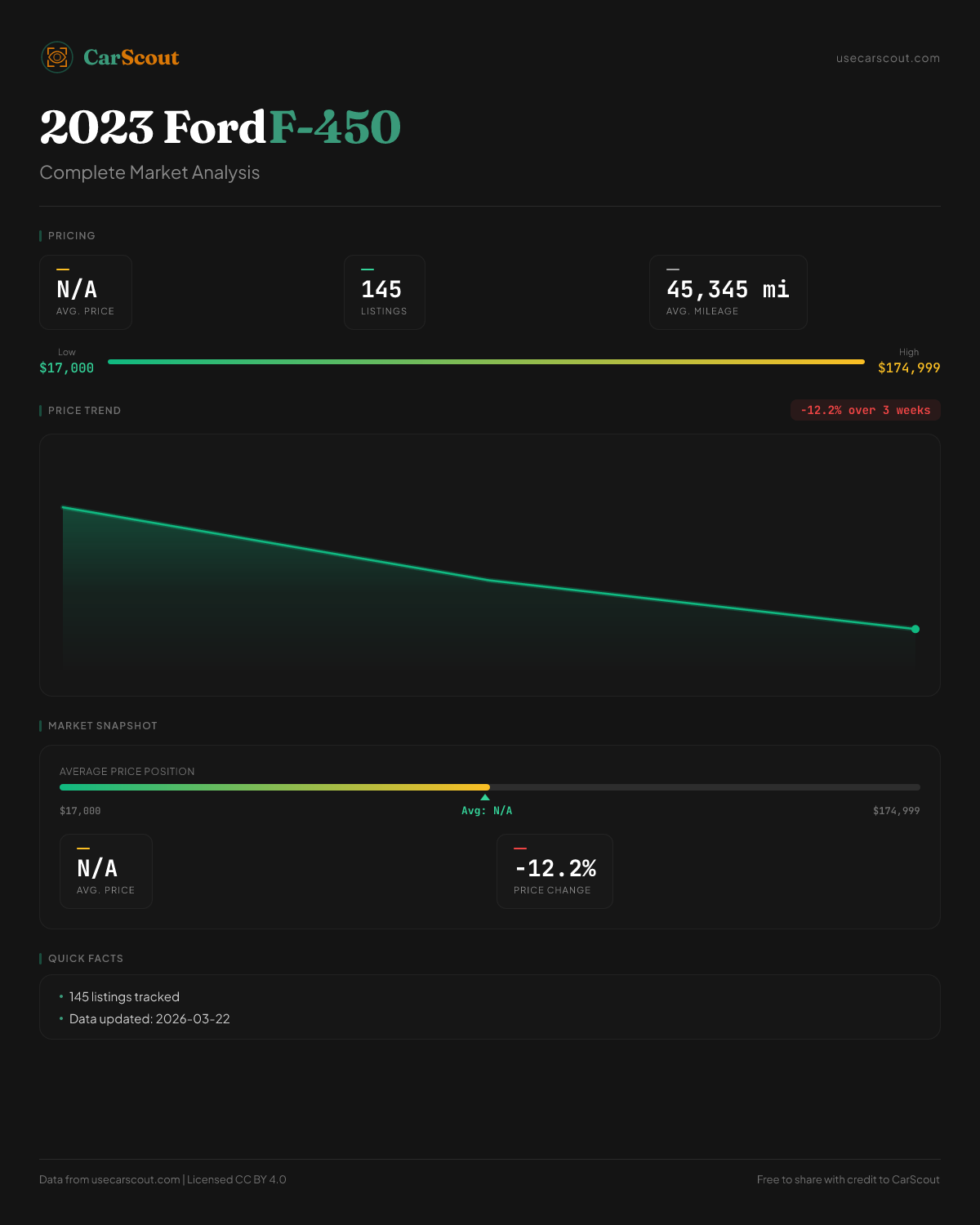 CarScout

usecarscout.com

2023 Ford F-450

Complete Market Analysis

PRICING

N/A
AVG. PRICE

145
LISTINGS

45,345 mi
AVG. MILEAGE

Low
$17,000

High
$174,999

PRICE TREND

-12.2% over 3 weeks

MARKET SNAPSHOT

AVERAGE PRICE POSITION

$17,000

Avg: N/A

$174,999

N/A
AVG. PRICE

-12.2%
PRICE CHANGE

QUICK FACTS

• 145 listings tracked
• Data updated: 2026-03-22

Data from usecarscout.com | Licensed CC BY 4.0

Free to share with credit to CarScout