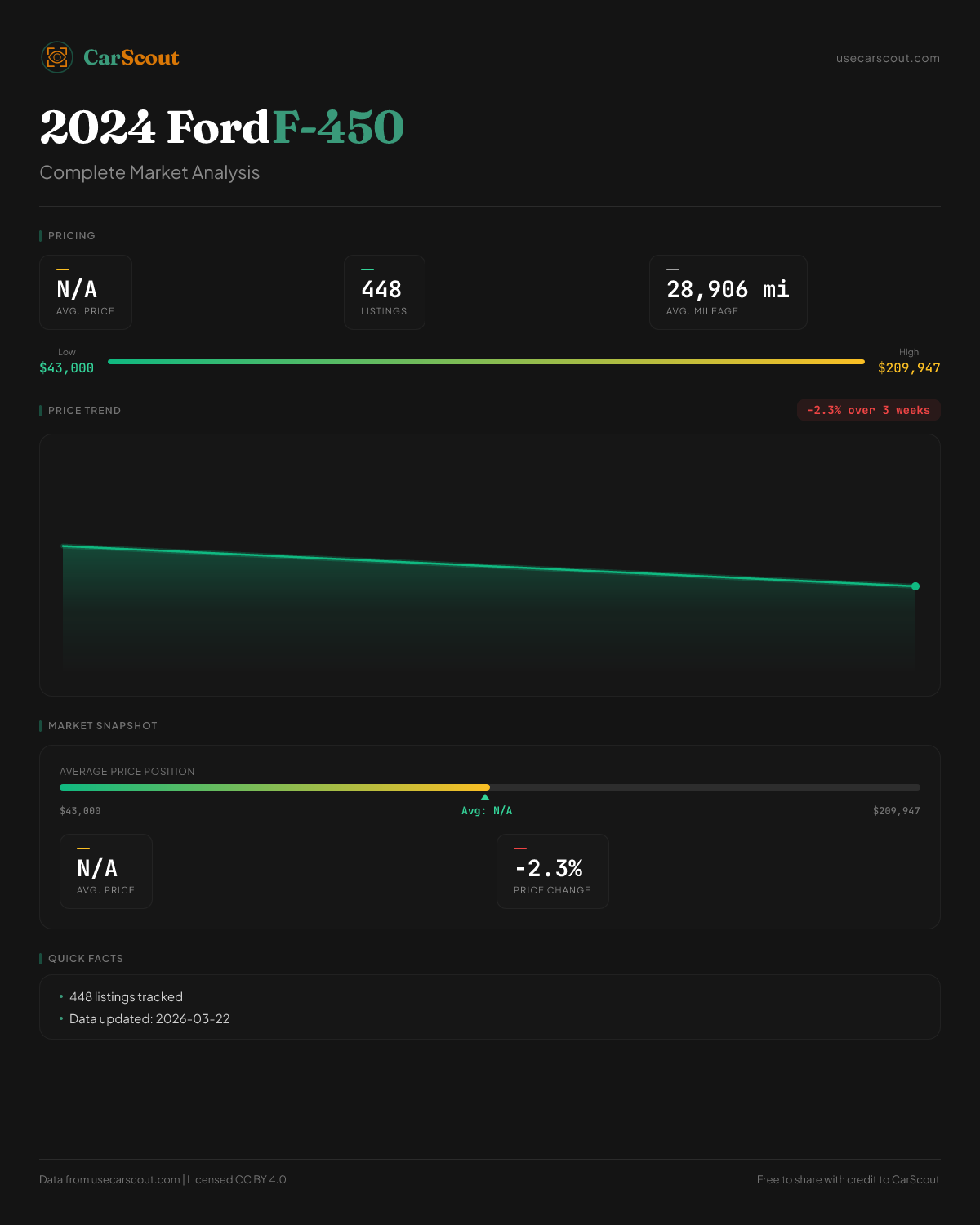 CarScout

usecarscout.com

2024 Ford F-450

Complete Market Analysis

PRICING

N/A
AVG. PRICE

448
LISTINGS

28,906 mi
AVG. MILEAGE

Low
$43,000

High
$209,947

PRICE TREND

-2.3% over 3 weeks

MARKET SNAPSHOT

AVERAGE PRICE POSITION

$43,000

Avg: N/A

$209,947

N/A
AVG. PRICE

-2.3%
PRICE CHANGE

QUICK FACTS

• 448 listings tracked
• Data updated: 2026-03-22

Data from usecarscout.com | Licensed CC BY 4.0

Free to share with credit to CarScout