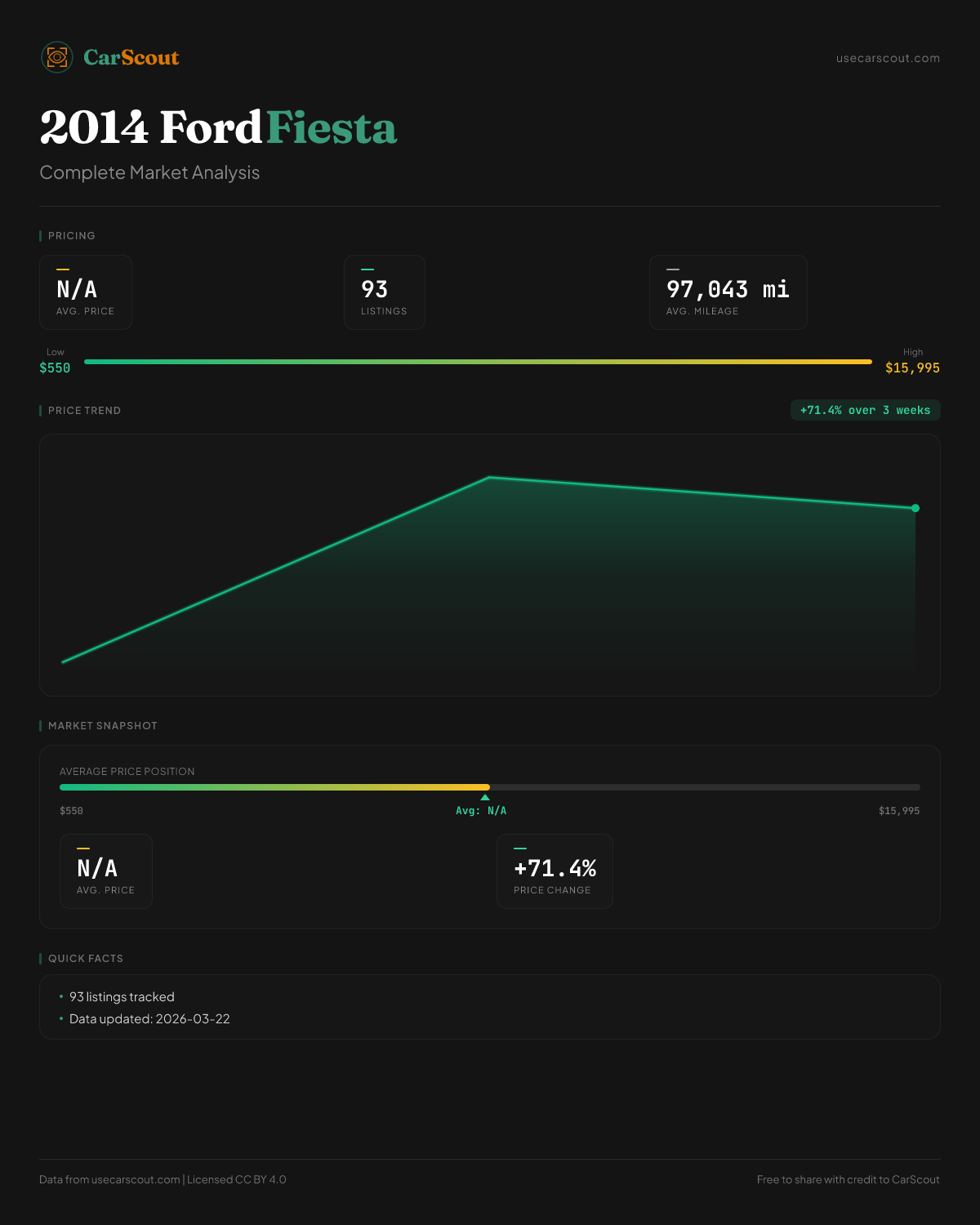 CarScout

usecarscout.com

2014 Ford Fiesta

Complete Market Analysis

PRICING

N/A
AVG. PRICE

93
LISTINGS

97,043 mi
AVG. MILEAGE

Low
$550

High
$15,995

PRICE TREND

+71.4% over 3 weeks

MARKET SNAPSHOT

AVERAGE PRICE POSITION

$550

Avg: N/A

$15,995

N/A
AVG. PRICE

+71.4%
PRICE CHANGE

QUICK FACTS

• 93 listings tracked
• Data updated: 2026-03-22

Data from usecarscout.com | Licensed CC BY 4.0

Free to share with credit to CarScout